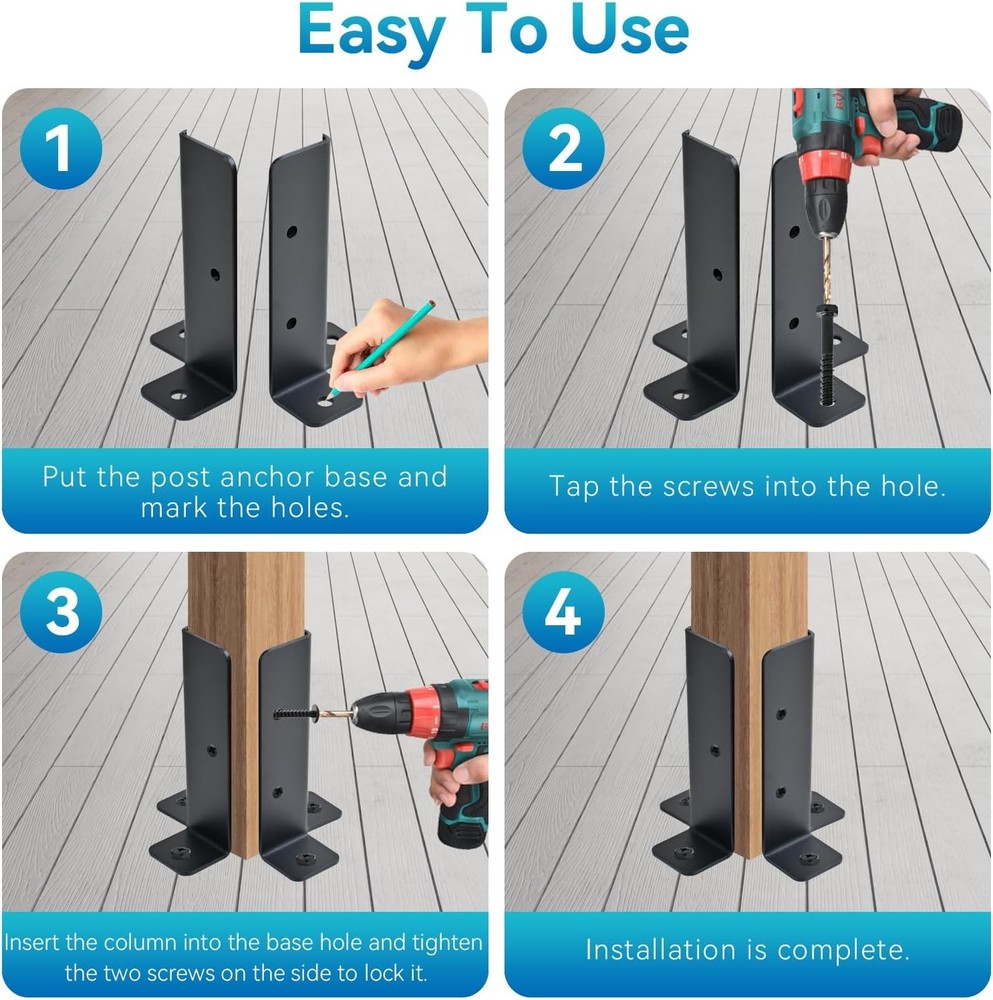 Easy To Use

1

Put the post anchor base and mark the holes.

2

Tap the screws into the hole.

3

Insert the column into the base hole and tighten the two screws on the side to lock it.

4

Installation is complete.