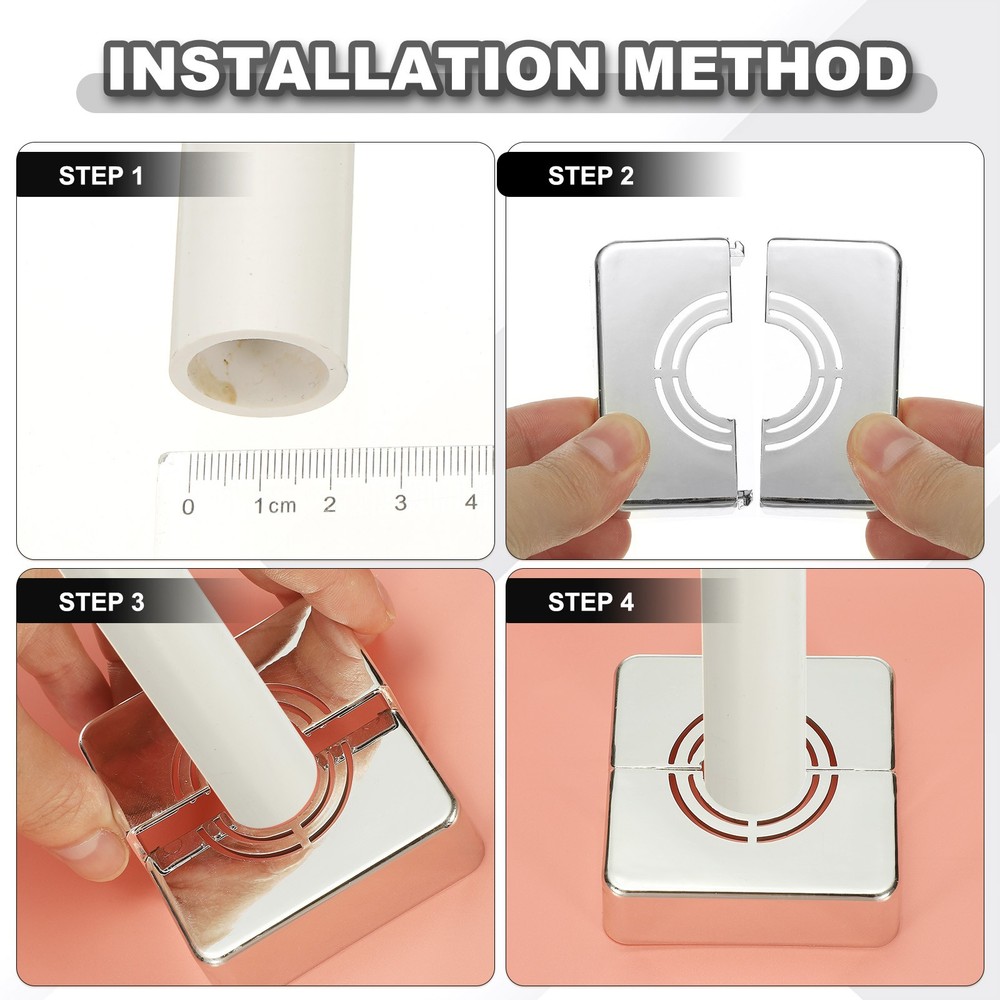 INSTALLATION METHOD

STEP 1

0 1cm 2 3 4

STEP 2

STEP 3

STEP 4