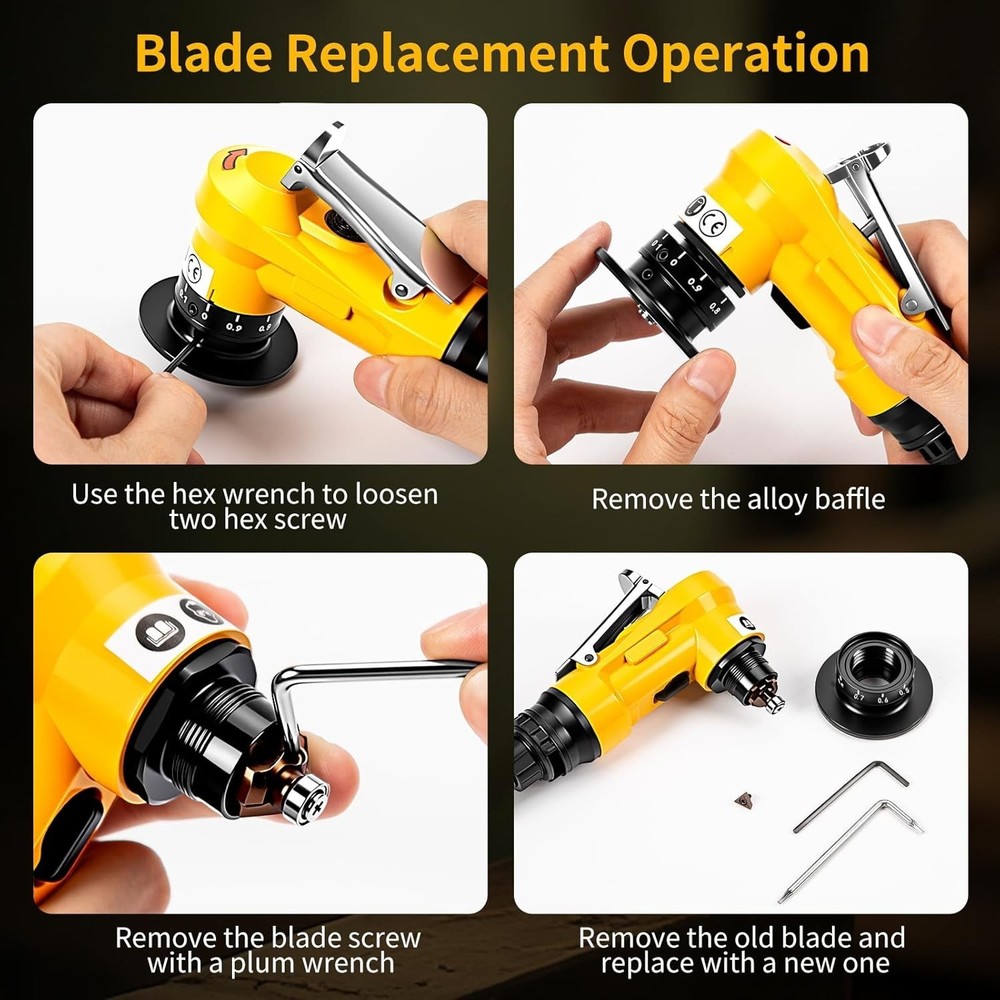 Blade Replacement Operation

Use the hex wrench to loosen two hex screw

Remove the alloy baffle

Remove the blade screw with a plum wrench

Remove the old blade and replace with a new one