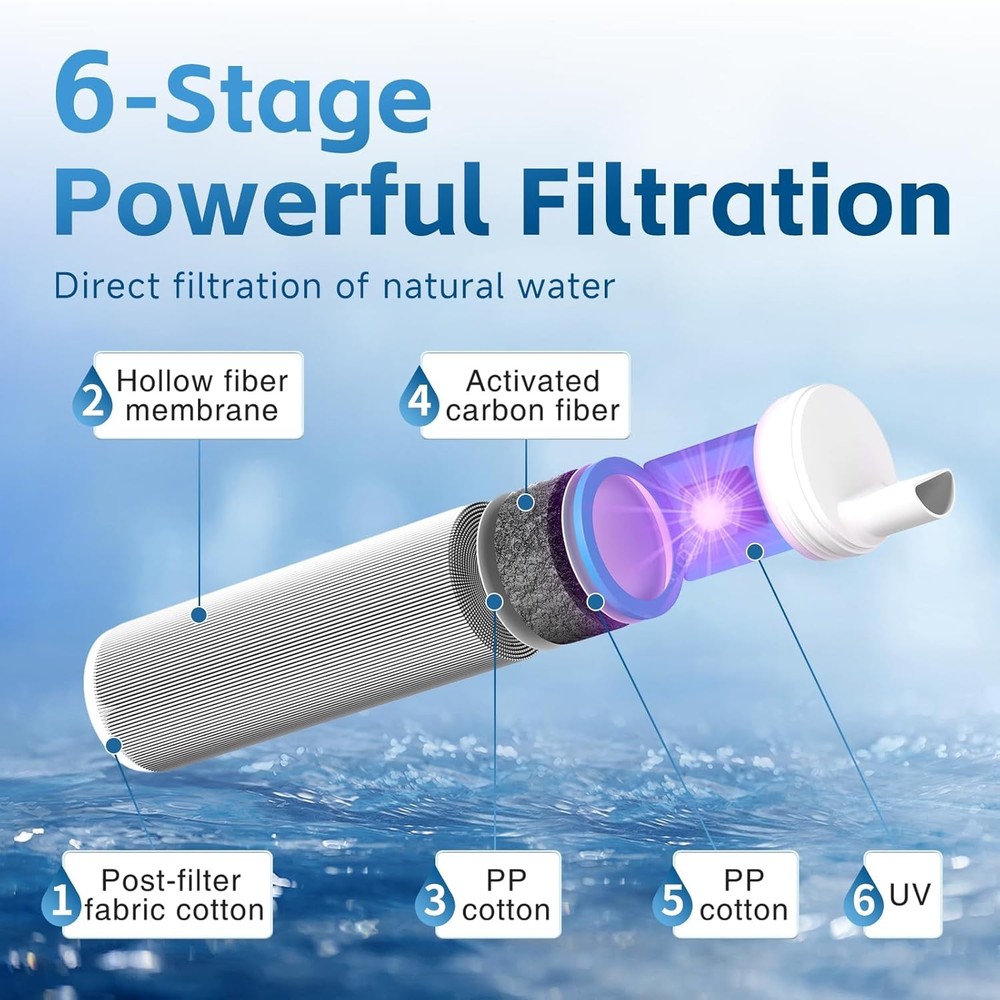 6-Stage
Powerful Filtration

Direct filtration of natural water

2 Hollow fiber membrane

4 Activated carbon fiber

1 Post-filter fabric cotton

3 PP cotton

5 PP cotton

6 UV