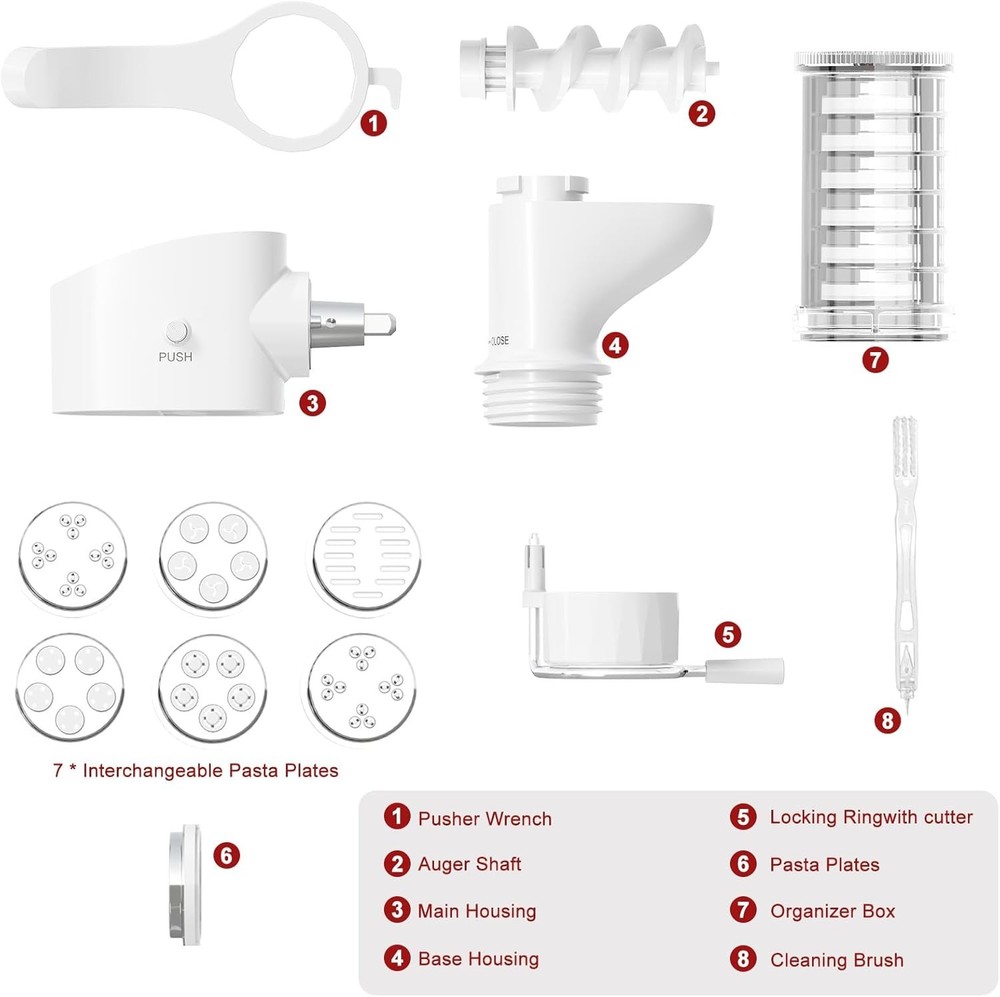 1
2
PUSH
3
CLOSE
4
7
5
8
7 * Interchangeable Pasta Plates
6
1 Pusher Wrench
2 Auger Shaft
3 Main Housing
4 Base Housing
5 Locking Ringwith cutter
6 Pasta Plates
7 Organizer Box
8 Cleaning Brush