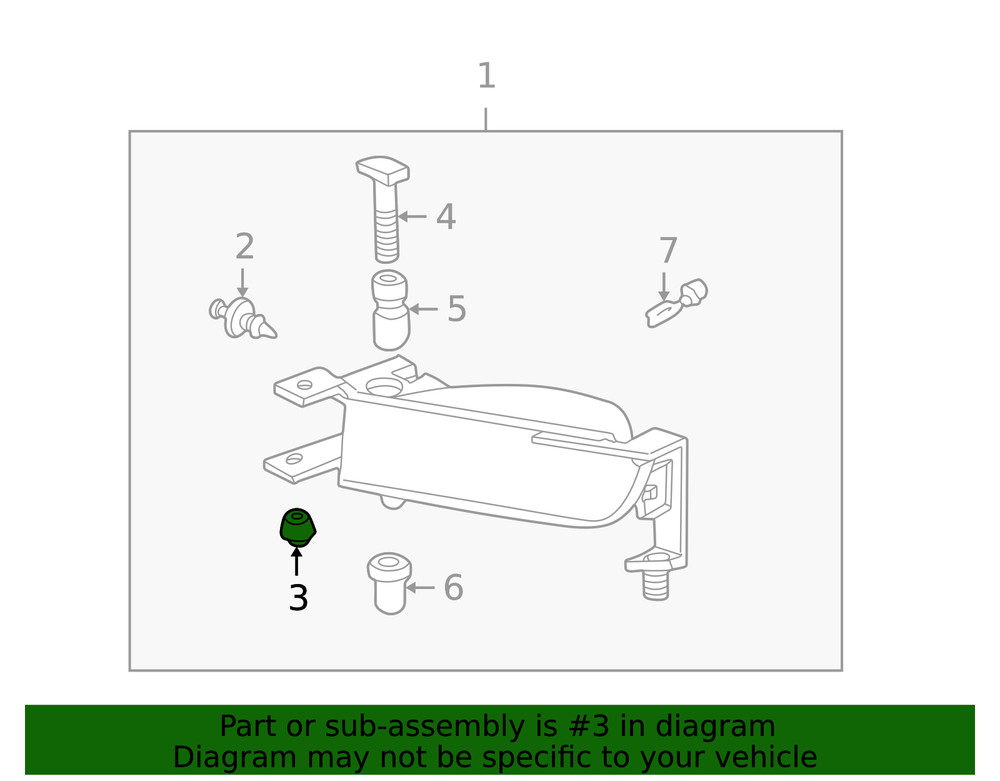 1
4
2
7
5
3
6

Part or sub-assembly is #3 in diagram
Diagram may not be specific to your vehicle