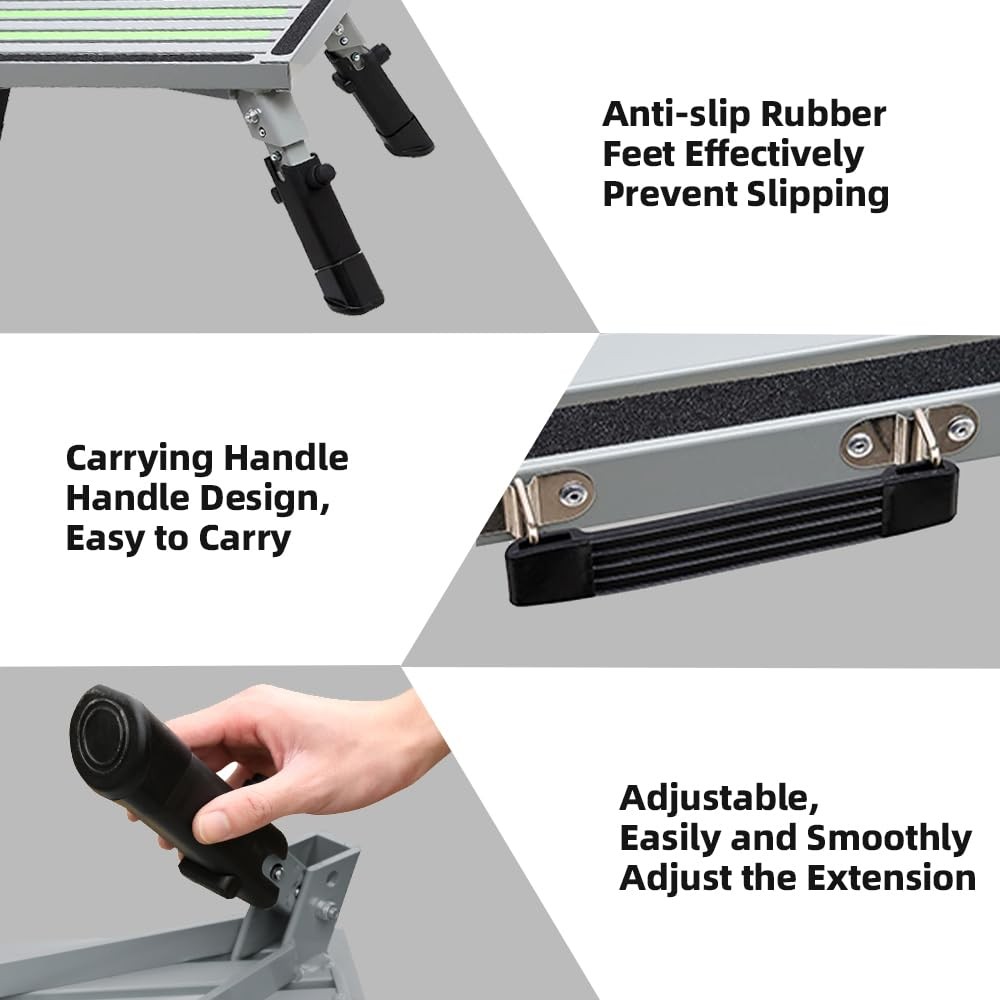 Anti-slip Rubber Feet Effectively Prevent Slipping

Carrying Handle Handle Design, Easy to Carry

Adjustable, Easily and Smoothly Adjust the Extension