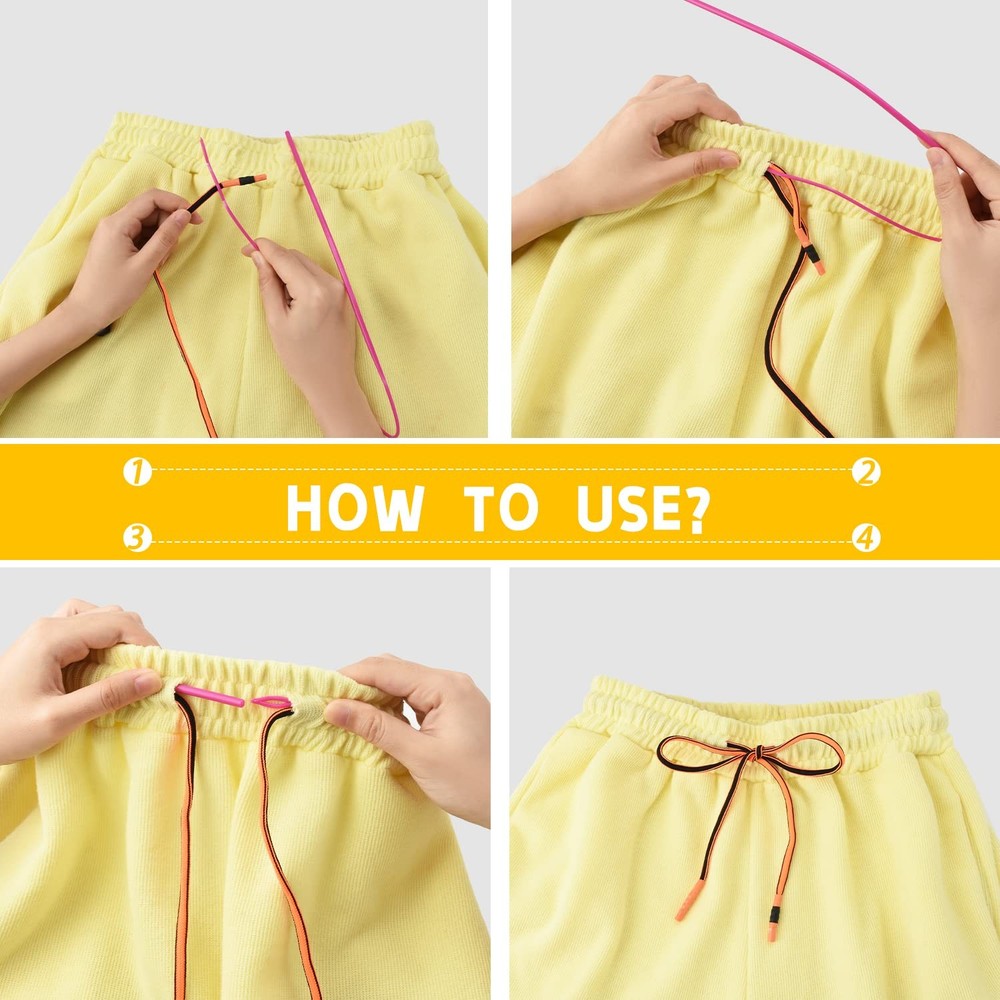 1
2
HOW TO USE?
3
4