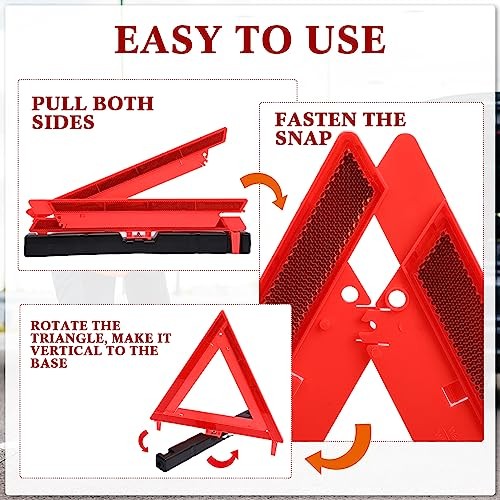 EASY TO USE

PULL BOTH SIDES

FASTEN THE SNAP

ROTATE THE TRIANGLE, MAKE IT VERTICAL TO THE BASE