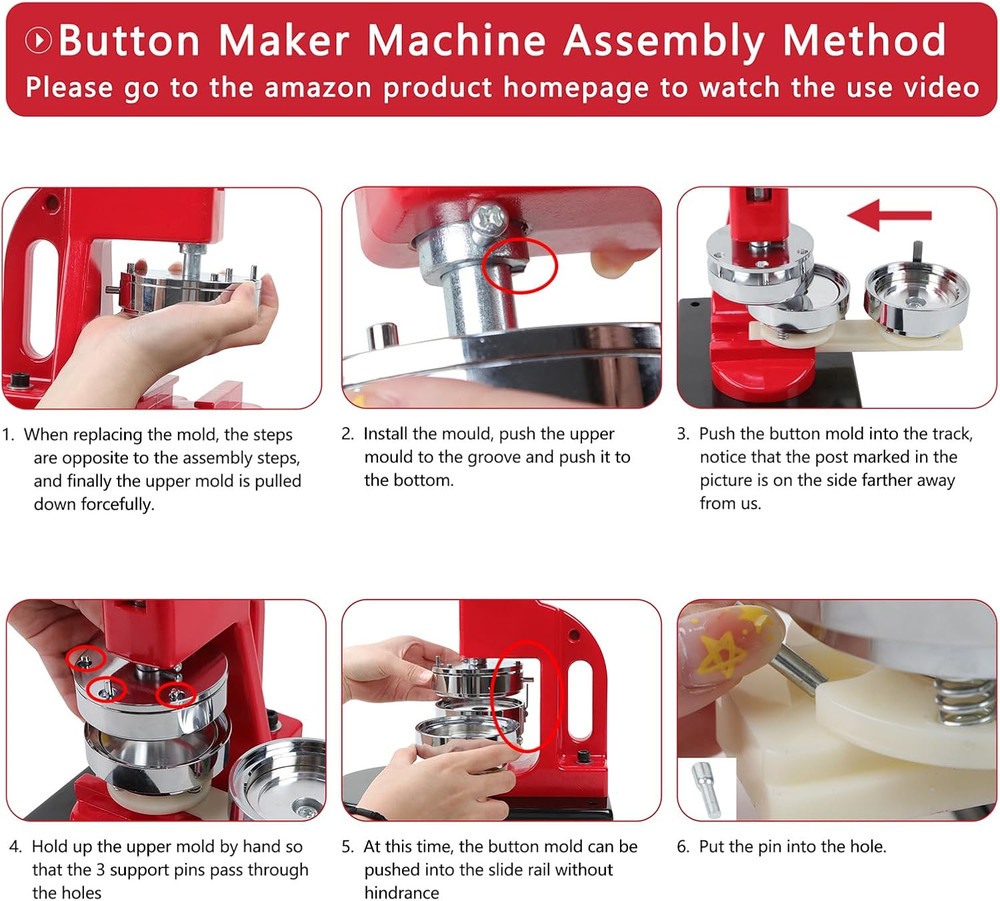 Button Maker Machine Assembly Method
Please go to the amazon product homepage to watch the use video

1. When replacing the mold, the steps are opposite to the assembly steps, and finally the upper mold is pulled down forcefully.

2. Install the mould, push the upper mould to the groove and push it to the bottom.

3. Push the button mold into the track, notice that the post marked in the picture is on the side farther away from us.

4. Hold up the upper mold by hand so that the 3 support pins pass through the holes

5. At this time, the button mold can be pushed into the slide rail without hindrance

6. Put the pin into the hole.