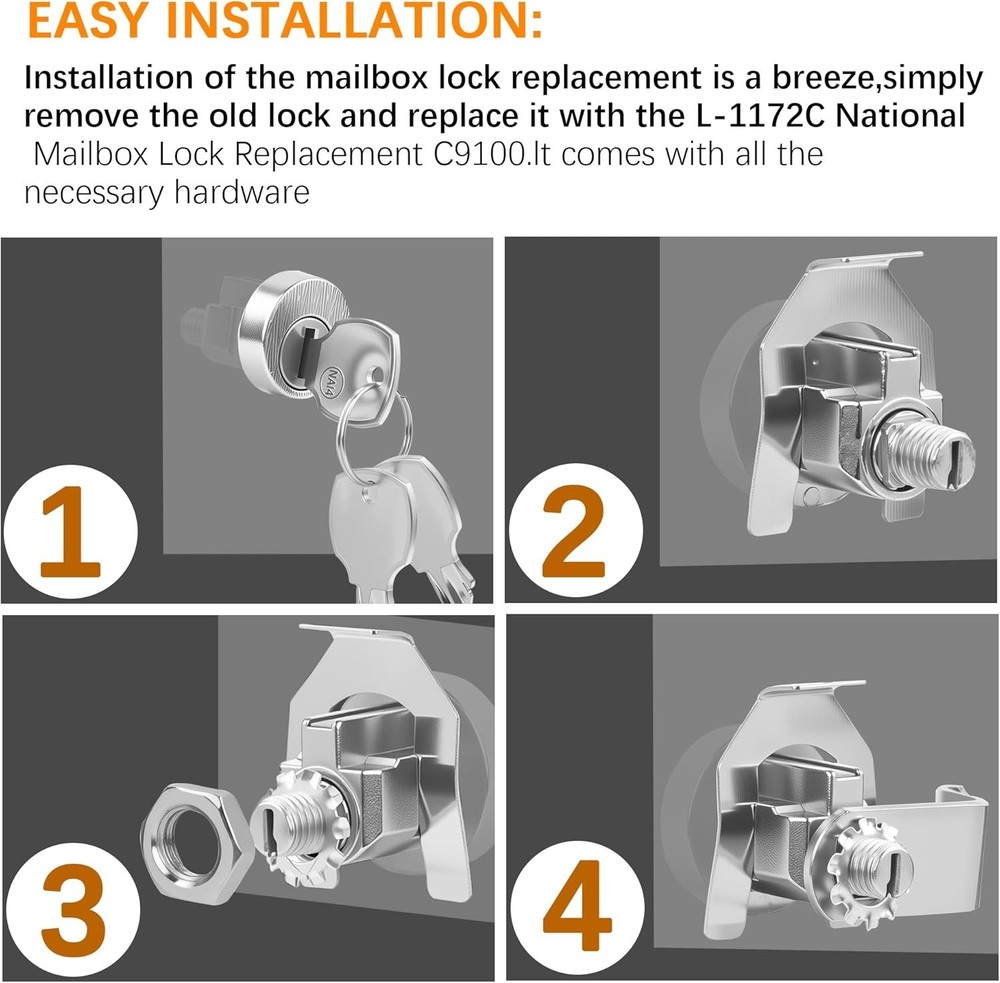 EASY INSTALLATION:

Installation of the mailbox lock replacement is a breeze,simply remove the old lock and replace it with the L-1172C National Mailbox Lock Replacement C9100.It comes with all the necessary hardware

NA14

1

2

3

4