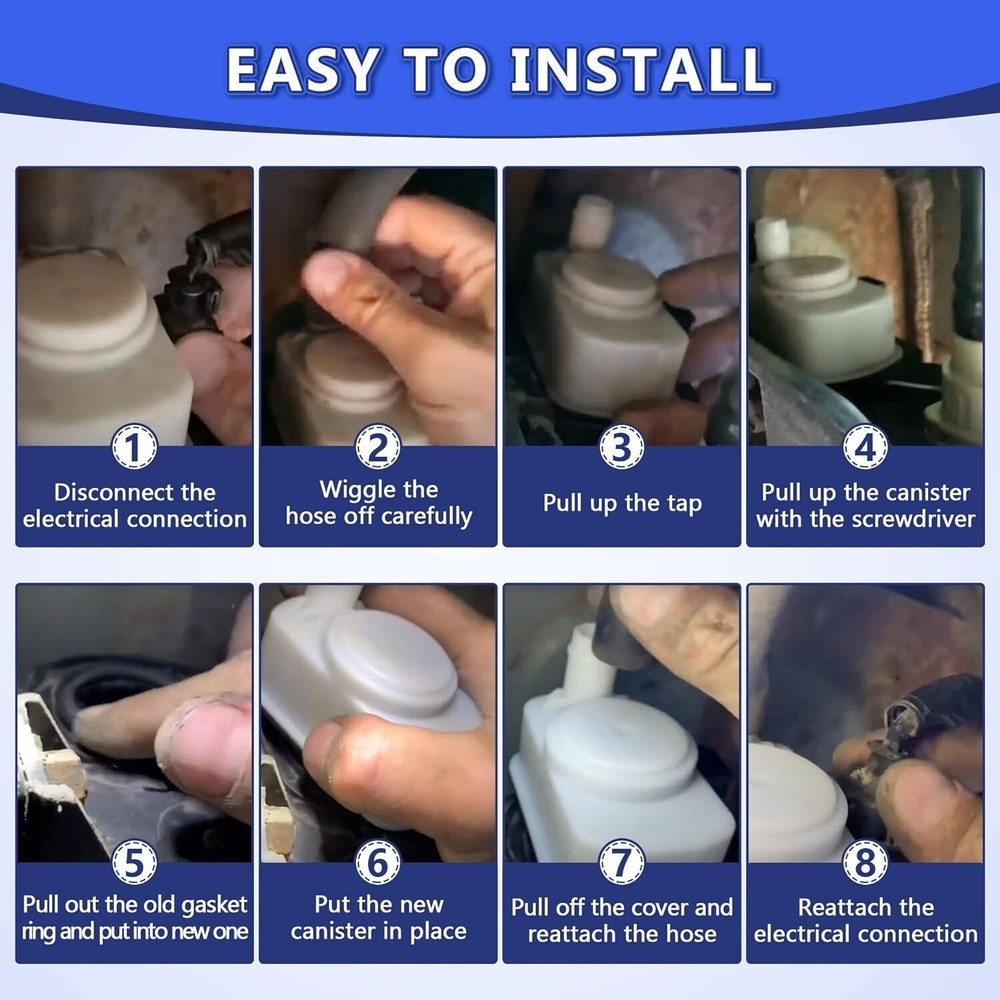 EASY TO INSTALL

1
Disconnect the electrical connection

2
Wiggle the hose off carefully

3
Pull up the tap

4
Pull up the canister with the screwdriver

5
Pull out the old gasket ring and put into new one

6
Put the new canister in place

7
Pull off the cover and reattach the hose

8
Reattach the electrical connection