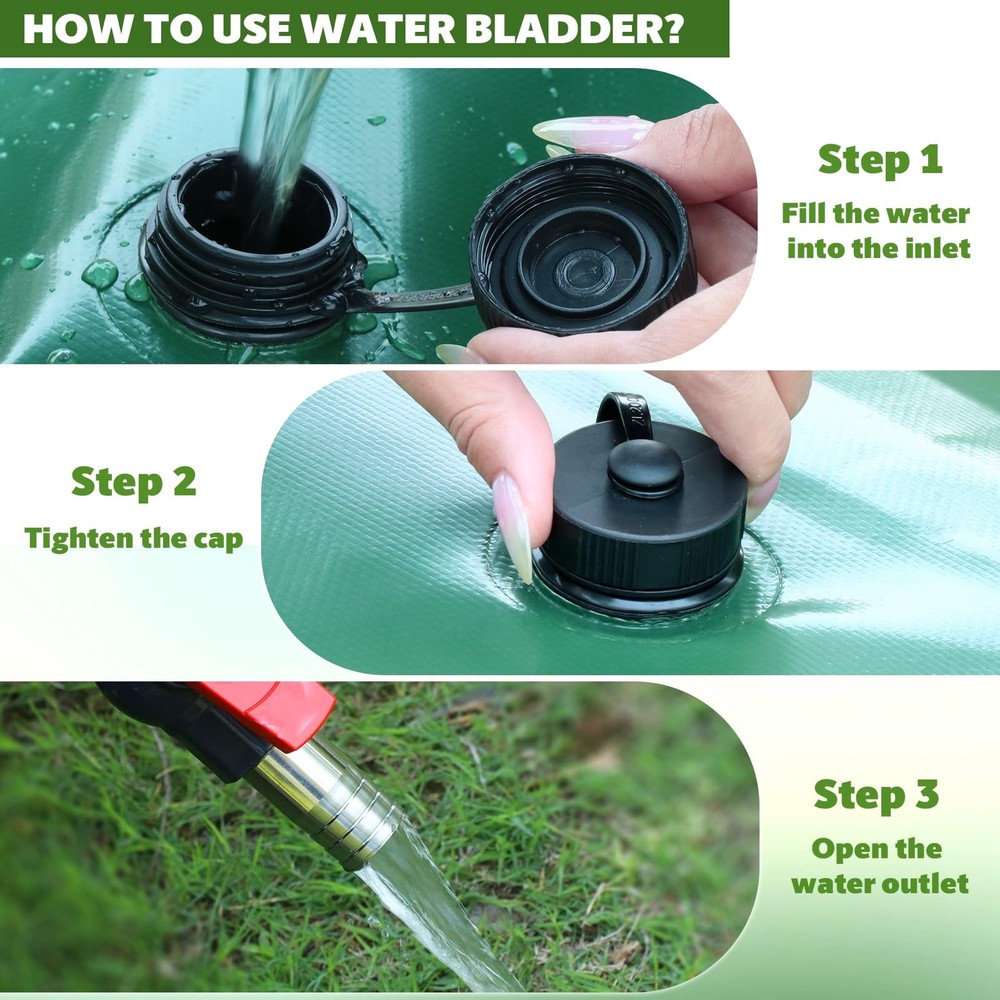 HOW TO USE WATER BLADDER?

Step 1
Fill the water into the inlet

Step 2
Tighten the cap

Step 3
Open the water outlet