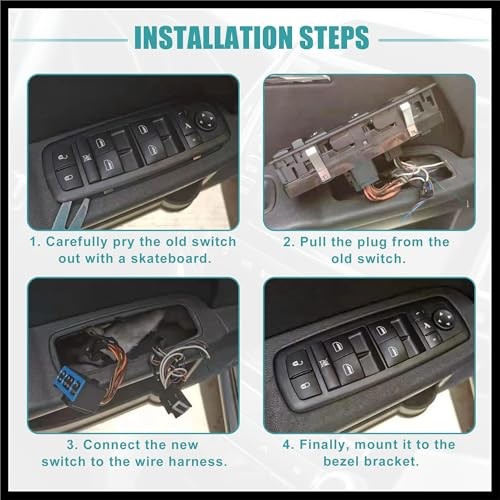 INSTALLATION STEPS

1. Carefully pry the old switch out with a skateboard.

2. Pull the plug from the old switch.

3. Connect the new switch to the wire harness.

4. Finally, mount it to the bezel bracket.