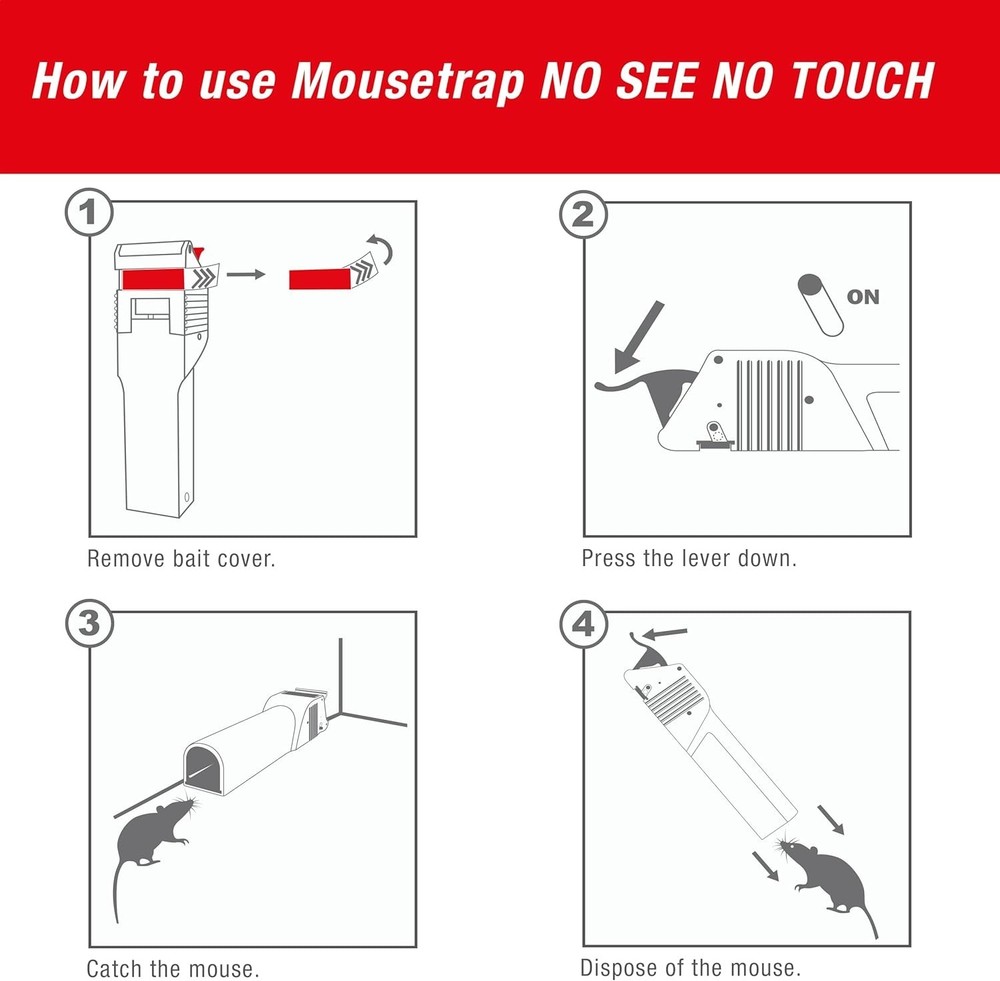 How to use Mousetrap NO SEE NO TOUCH

1

Remove bait cover.

2

ON

Press the lever down.

3

Catch the mouse.

4

Dispose of the mouse.