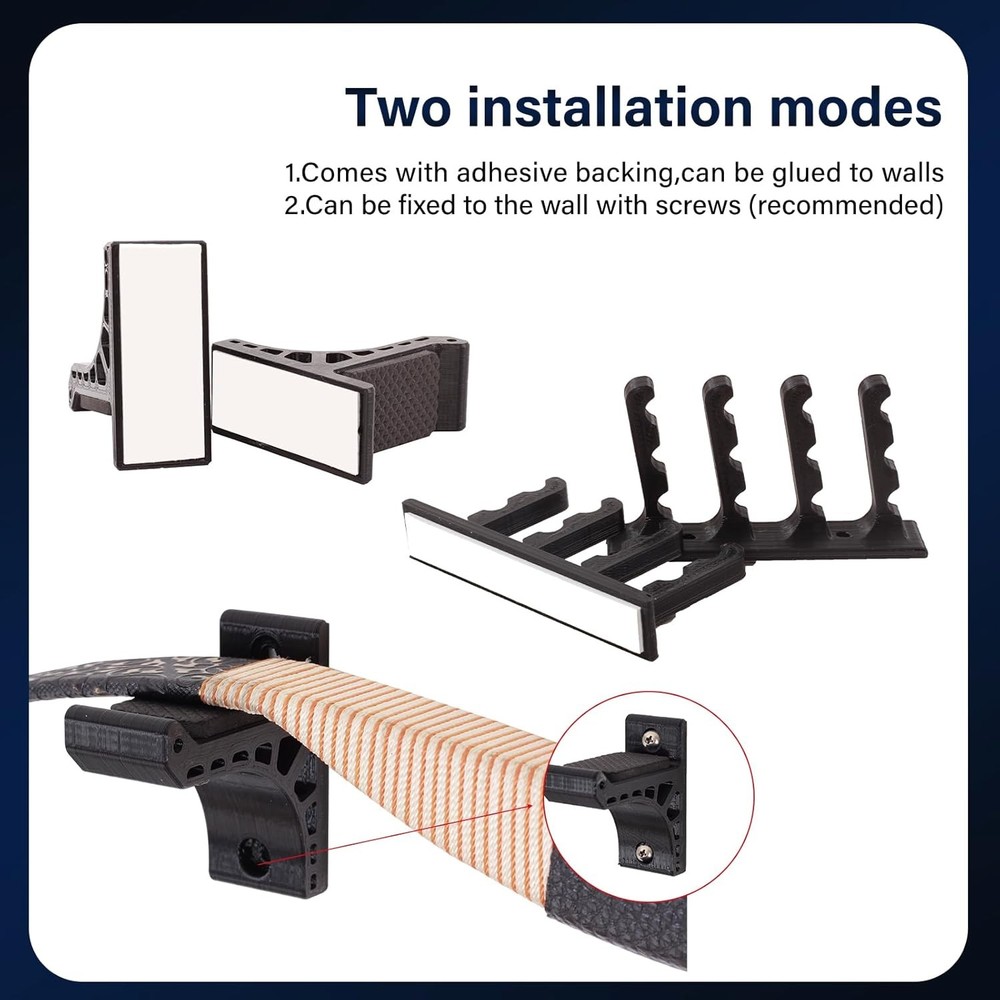 Two installation modes

1.Comes with adhesive backing,can be glued to walls
2.Can be fixed to the wall with screws (recommended)