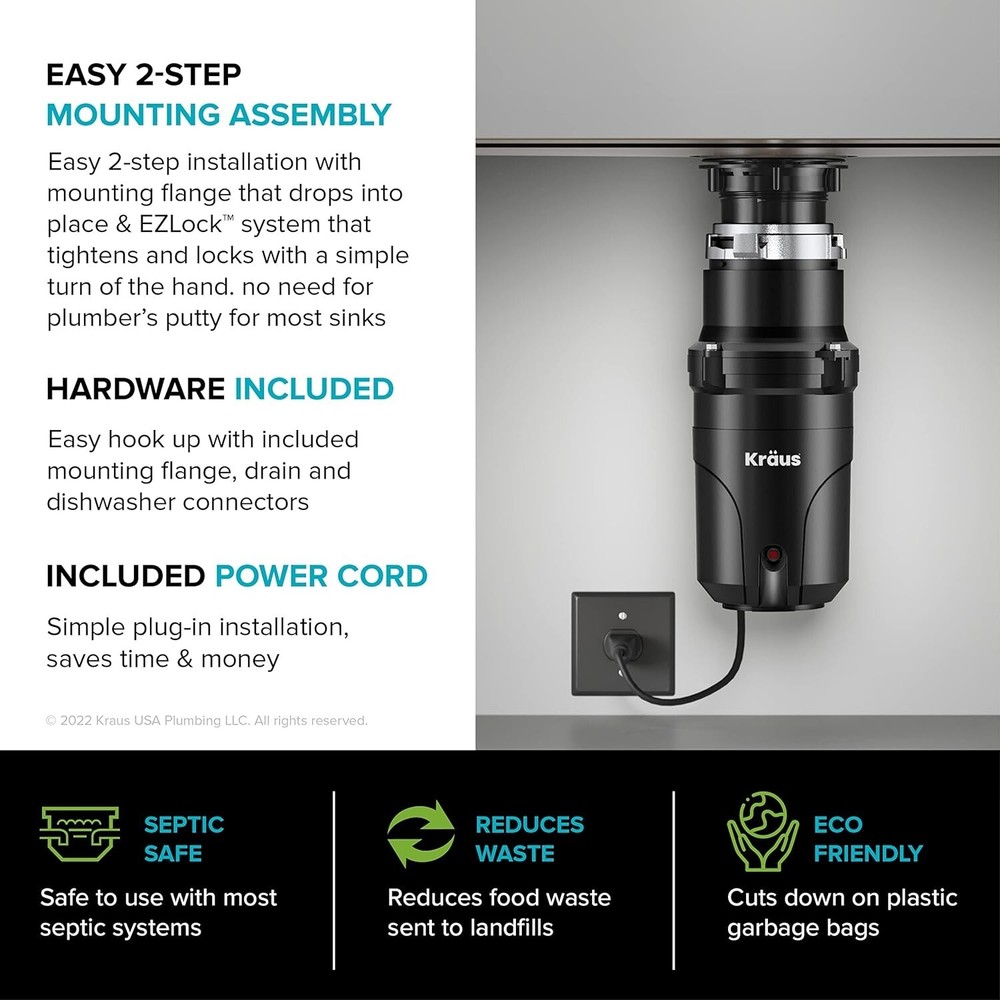 EASY 2-STEP
MOUNTING ASSEMBLY

Easy 2-step installation with mounting flange that drops into place & EZLock™ system that tightens and locks with a simple turn of the hand. no need for plumber's putty for most sinks

HARDWARE INCLUDED

Easy hook up with included mounting flange, drain and dishwasher connectors

INCLUDED POWER CORD

Simple plug-in installation, saves time & money

© 2022 Kraus USA Plumbing LLC. All rights reserved.

Kräus

SEPTIC SAFE

Safe to use with most septic systems

REDUCES WASTE

Reduces food waste sent to landfills

ECO FRIENDLY

Cuts down on plastic garbage bags