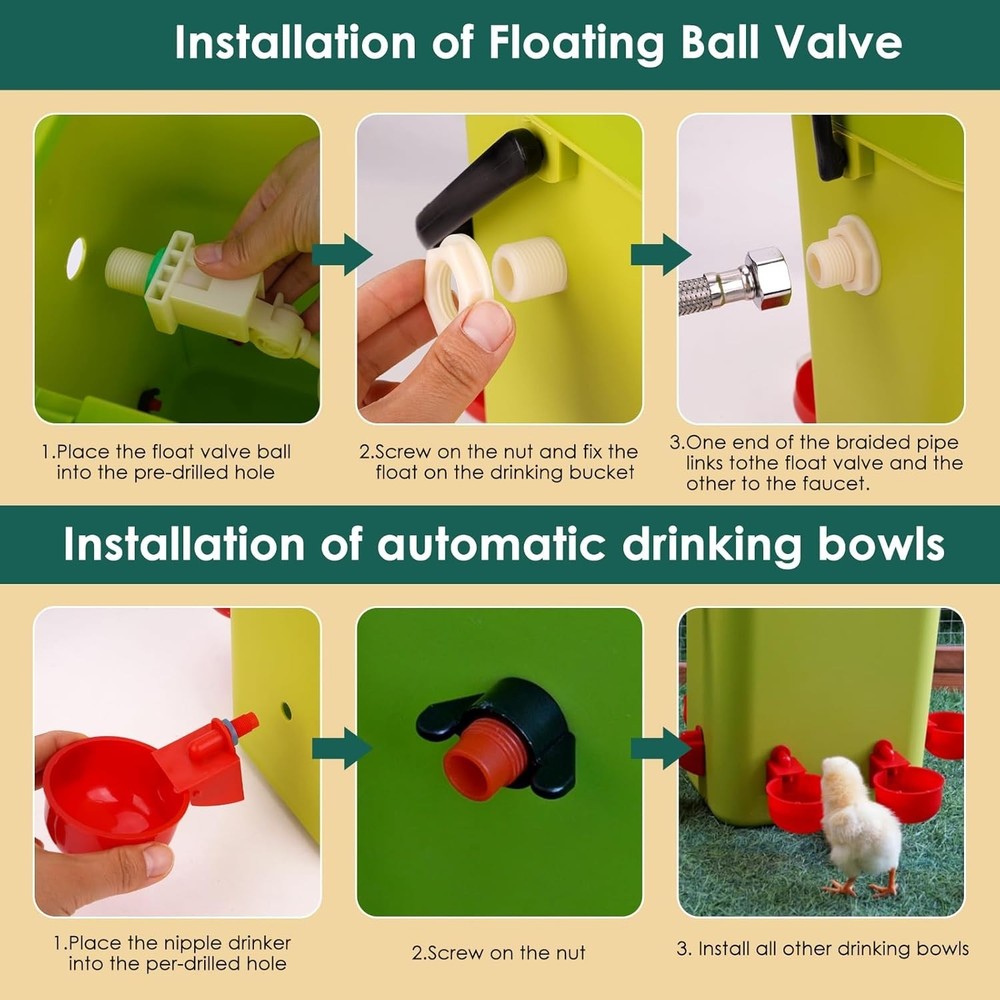 Installation of Floating Ball Valve

1.Place the float valve ball into the pre-drilled hole

2.Screw on the nut and fix the float on the drinking bucket

3.One end of the braided pipe links tothe float valve and the other to the faucet.

Installation of automatic drinking bowls

1.Place the nipple drinker into the per-drilled hole

2.Screw on the nut

3. Install all other drinking bowls