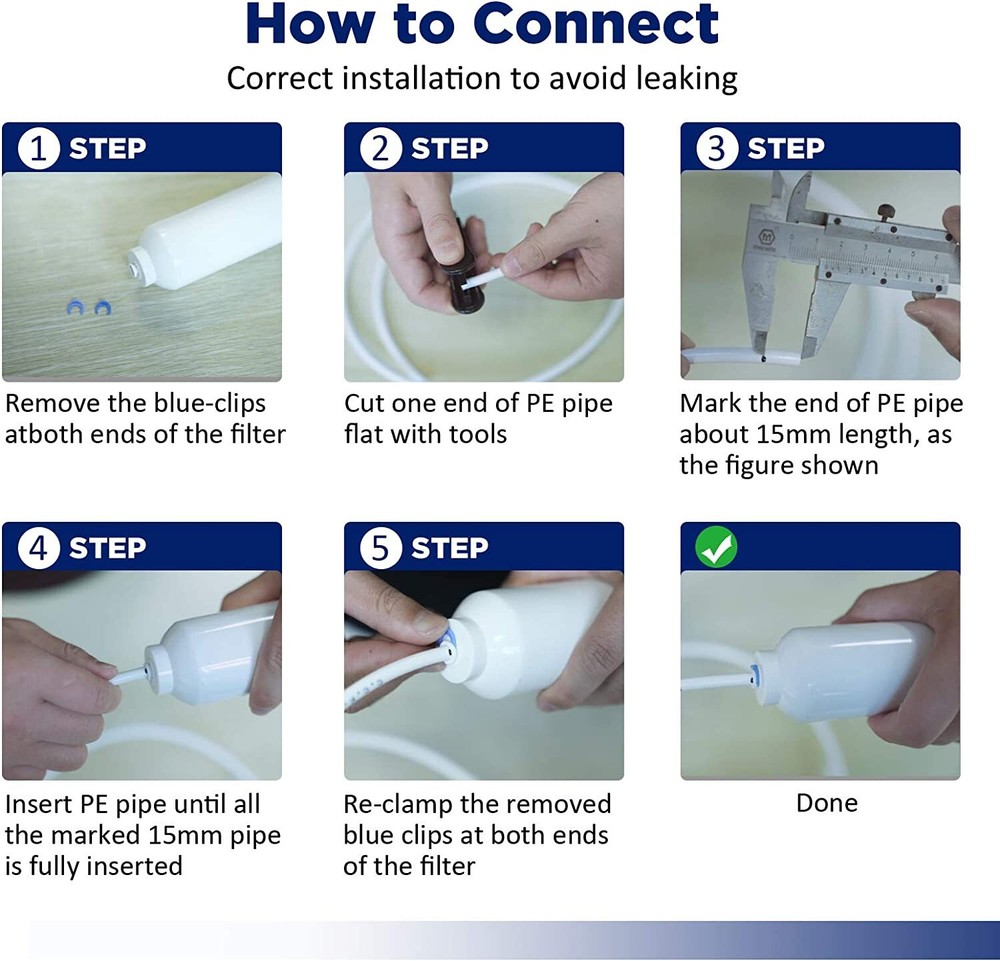 How to Connect

Correct installation to avoid leaking

1 STEP

Remove the blue-clips atboth ends of the filter

2 STEP

Cut one end of PE pipe flat with tools

3 STEP

Mark the end of PE pipe about 15mm length, as the figure shown

4 STEP

Insert PE pipe until all the marked 15mm pipe is fully inserted

5 STEP

Re-clamp the removed blue clips at both ends of the filter

Done