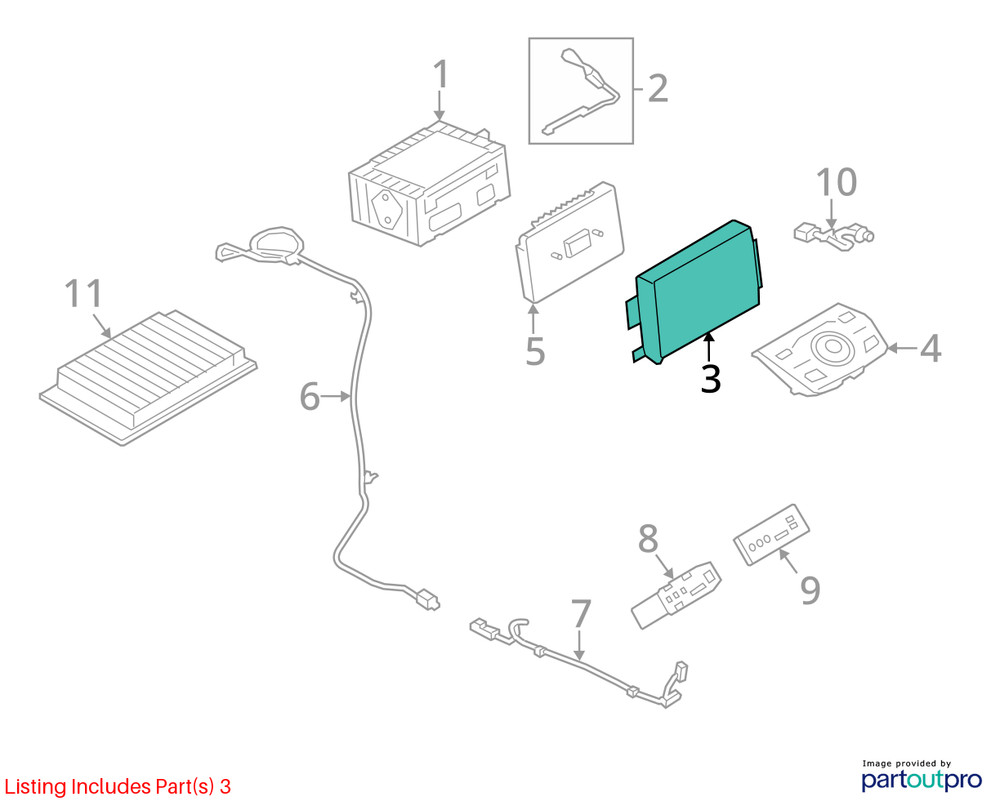 1
2
10
11
5
3
4
6
8
9
7
Listing Includes Part(s) 3
Image provided by
partoutpro