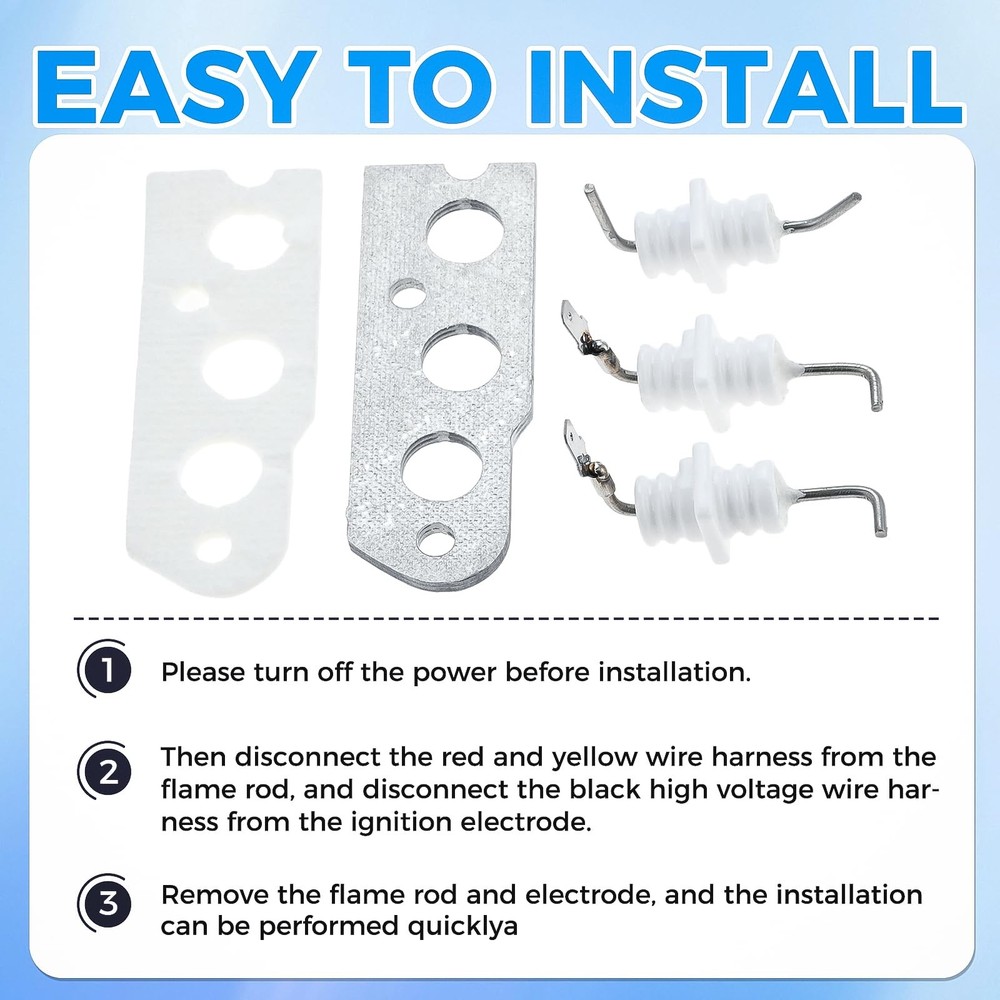 EASY TO INSTALL

1 Please turn off the power before installation.

2 Then disconnect the red and yellow wire harness from the flame rod, and disconnect the black high voltage wire harness from the ignition electrode.

3 Remove the flame rod and electrode, and the installation can be performed quicklya