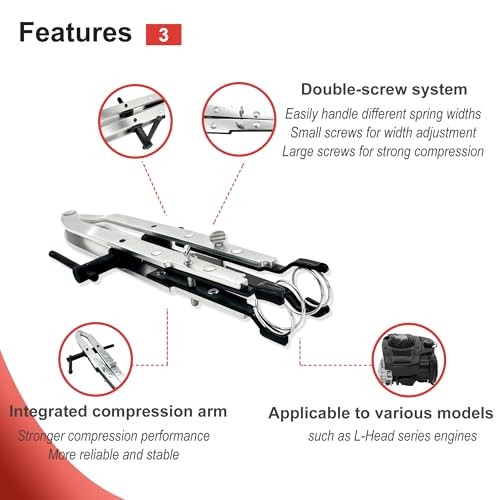 Features 3

Double-screw system

Easily handle different spring widths
Small screws for width adjustment
Large screws for strong compression

Integrated compression arm

Stronger compression performance
More reliable and stable

Applicable to various models

such as L-Head series engines