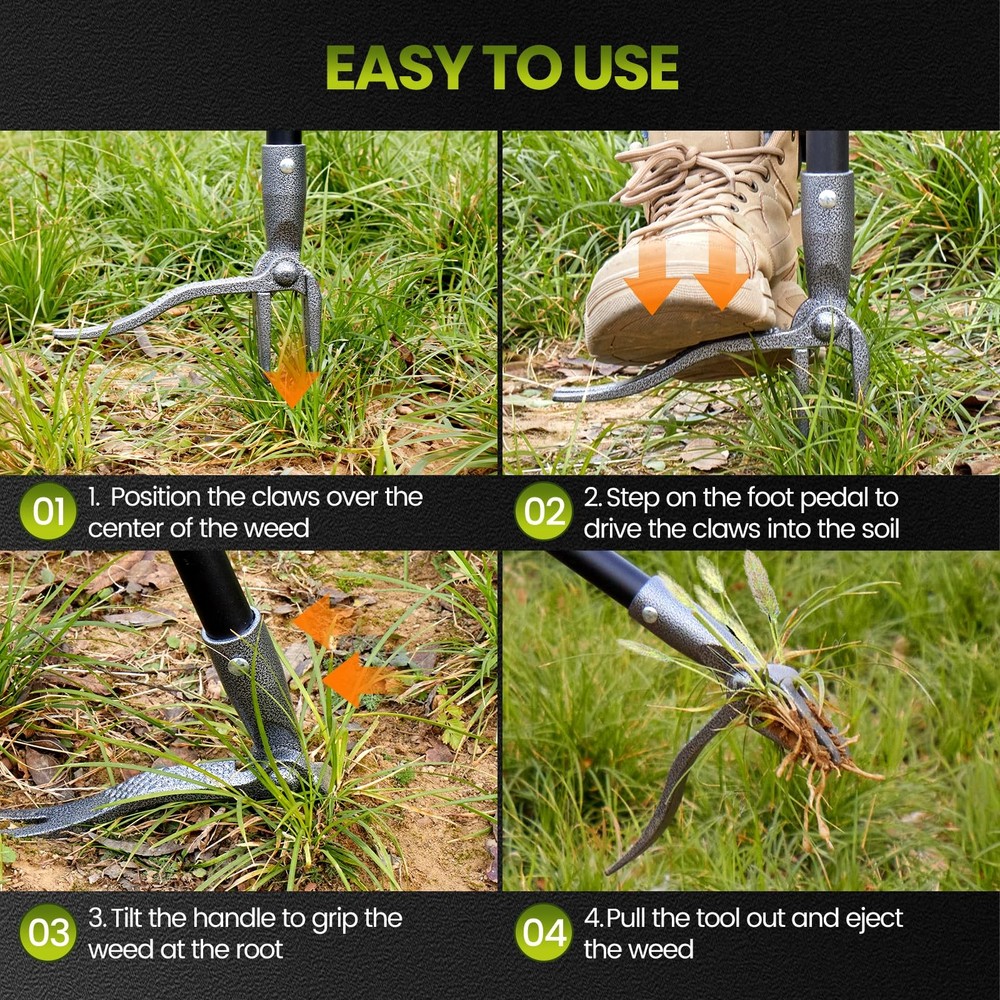 EASY TO USE

01 1. Position the claws over the center of the weed

02 2. Step on the foot pedal to drive the claws into the soil

03 3. Tilt the handle to grip the weed at the root

04 4. Pull the tool out and eject the weed