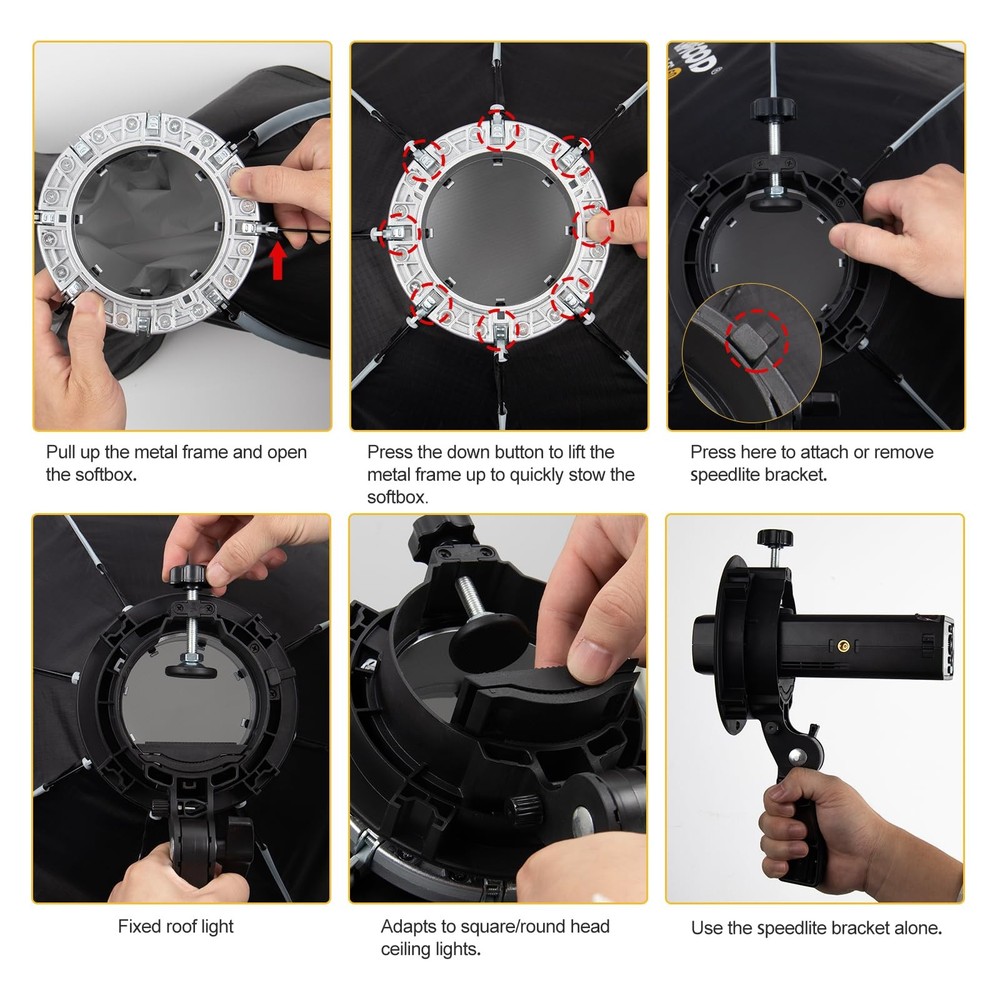 Pull up the metal frame and open the softbox.

Press the down button to lift the metal frame up to quickly stow the softbox.

Press here to attach or remove speedlite bracket.

Fixed roof light

Adapts to square/round head ceiling lights.

Use the speedlite bracket alone.