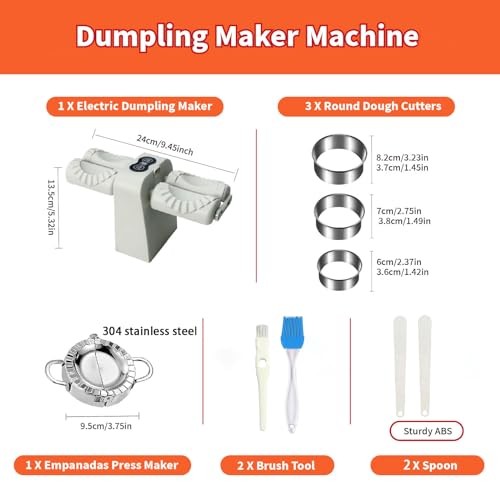 Dumpling Maker Machine

1 X Electric Dumpling Maker

24cm/9.45inch

13.5cm/5.32in

3 X Round Dough Cutters

8.2cm/3.23in
3.7cm/1.45in

7cm/2.75in
3.8cm/1.49in

6cm/2.37in
3.6cm/1.42in

304 stainless steel

9.5cm/3.75in

Sturdy ABS

1 X Empanadas Press Maker

2 X Brush Tool

2 X Spoon