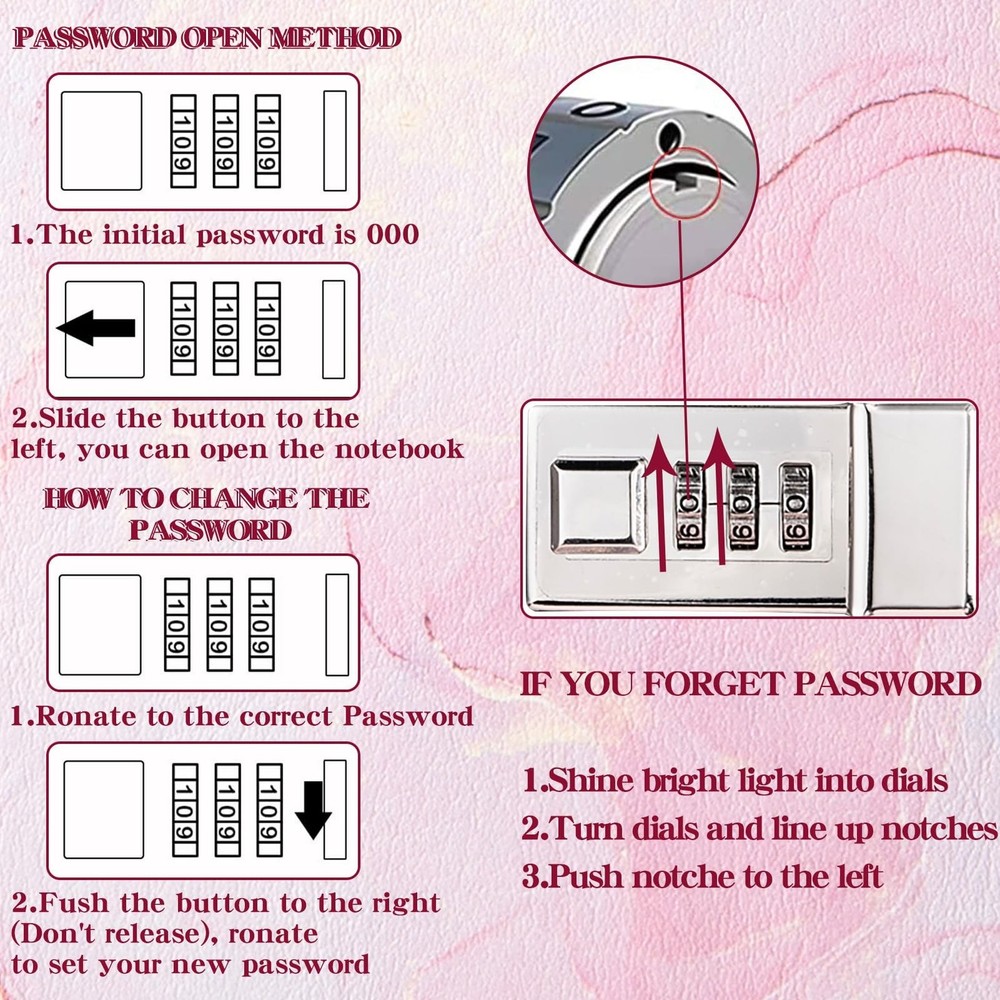 PASSWORD OPEN METHOD

1 0 9
1 0 9
1 0 9

1.The initial password is 000

1 0 9
1 0 9
1 0 9

2.Slide the button to the left, you can open the notebook

HOW TO CHANGE THE PASSWORD

1 0 9
1 0 9
1 0 9

1.Ronate to the correct Password

1 0 9
1 0 9
1 0 9

2.Fush the button to the right (Don't release), ronate to set your new password

1 0 9
1 0 9
1 0 9

IF YOU FORGET PASSWORD

1.Shine bright light into dials

2.Turn dials and line up notches

3.Push notche to the left