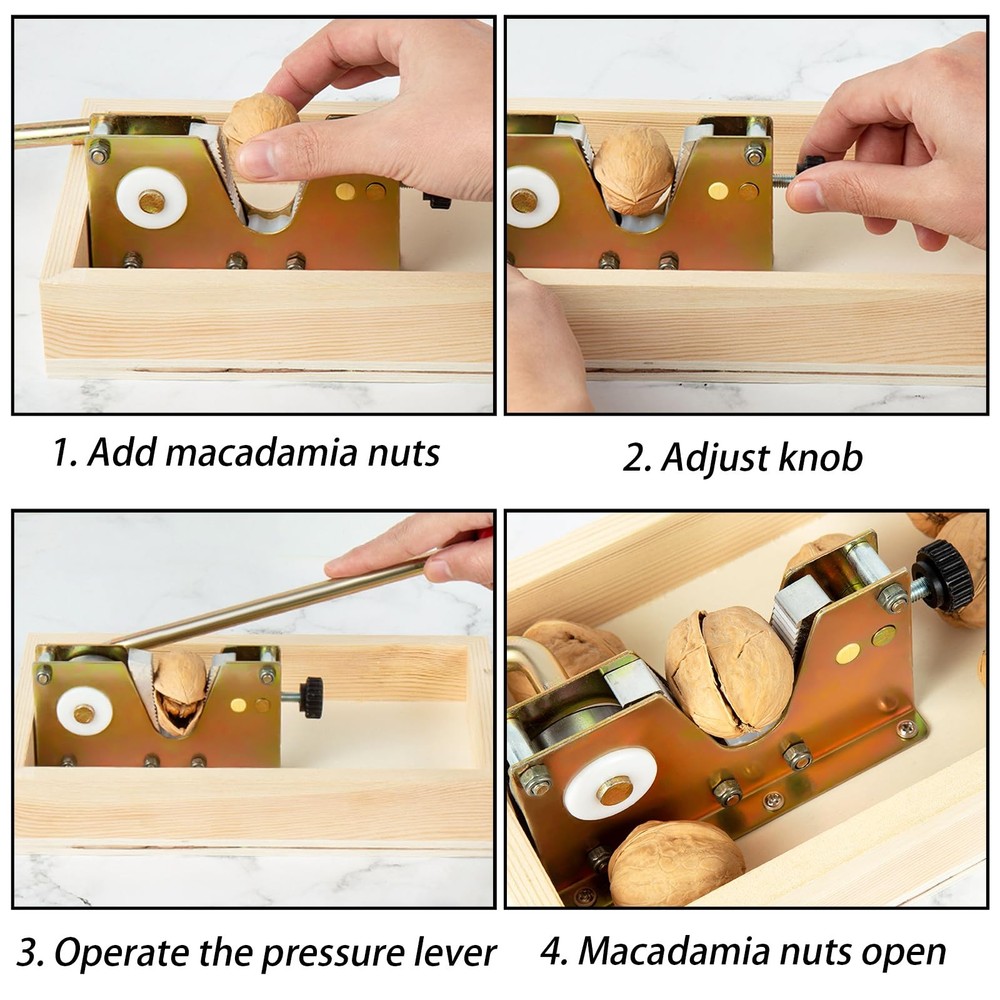 1. Add macadamia nuts

2. Adjust knob

3. Operate the pressure lever

4. Macadamia nuts open