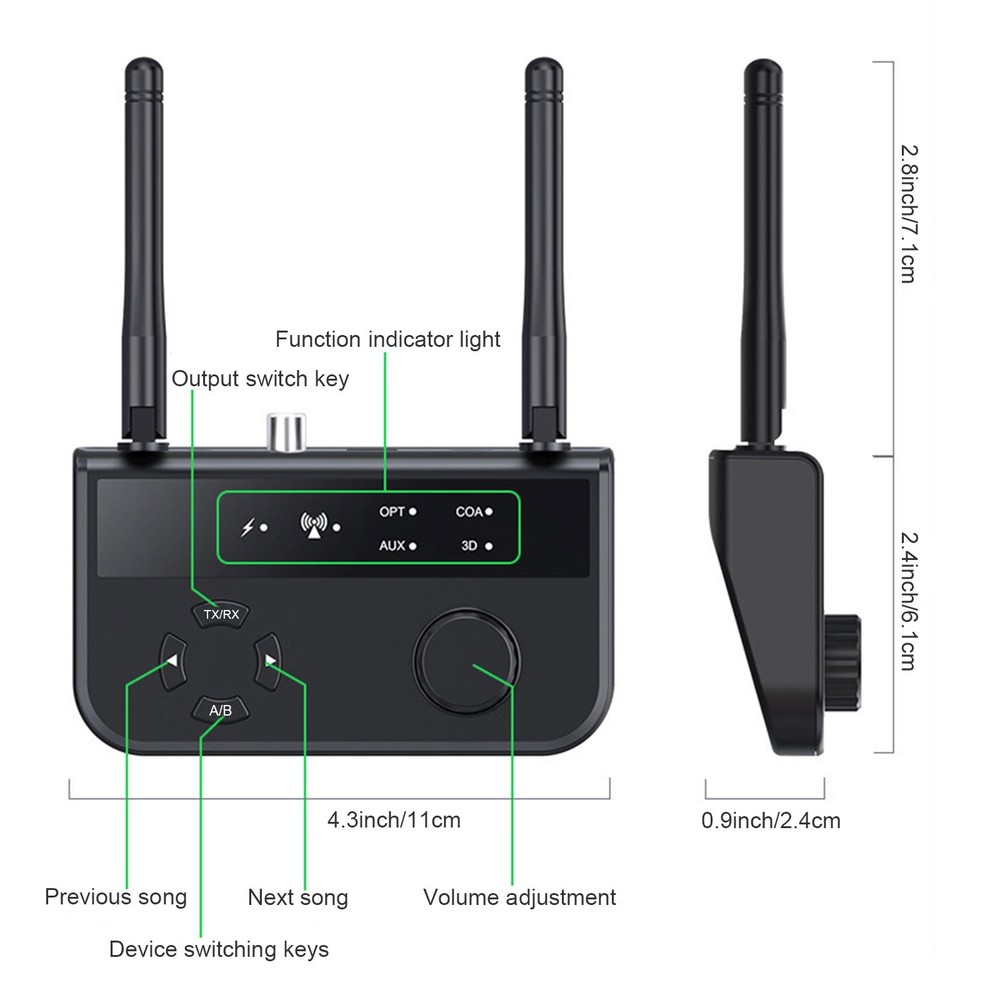 Function indicator light

Output switch key

OPT

COA

AUX

3D

TX/RX

A/B

2.8inch/7.1cm

2.4inch/6.1cm

4.3inch/11cm

0.9inch/2.4cm

Previous song

Next song

Volume adjustment

Device switching keys