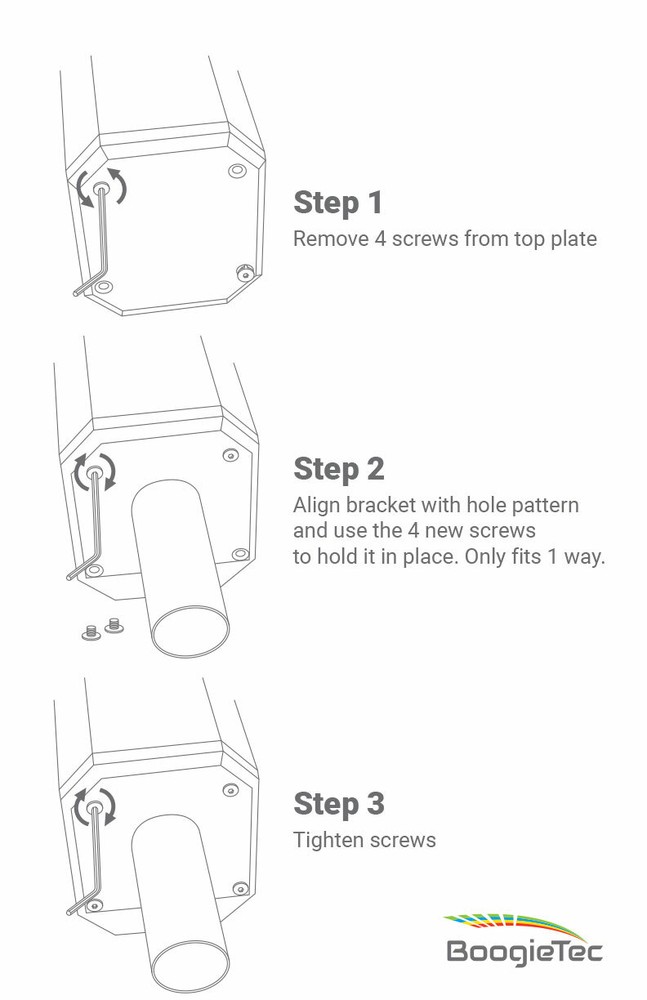 Step 1
Remove 4 screws from top plate

Step 2
Align bracket with hole pattern and use the 4 new screws to hold it in place. Only fits 1 way.

Step 3
Tighten screws

BoogieTec