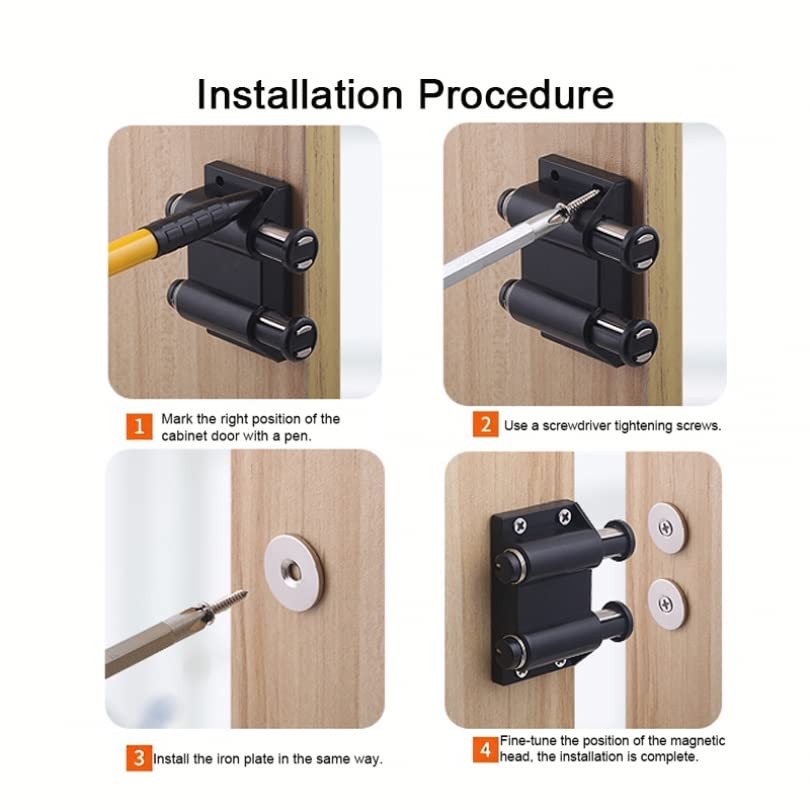 Installation Procedure

1 Mark the right position of the cabinet door with a pen.

2 Use a screwdriver tightening screws.

3 Install the iron plate in the same way.

4 Fine-tune the position of the magnetic head, the installation is complete.