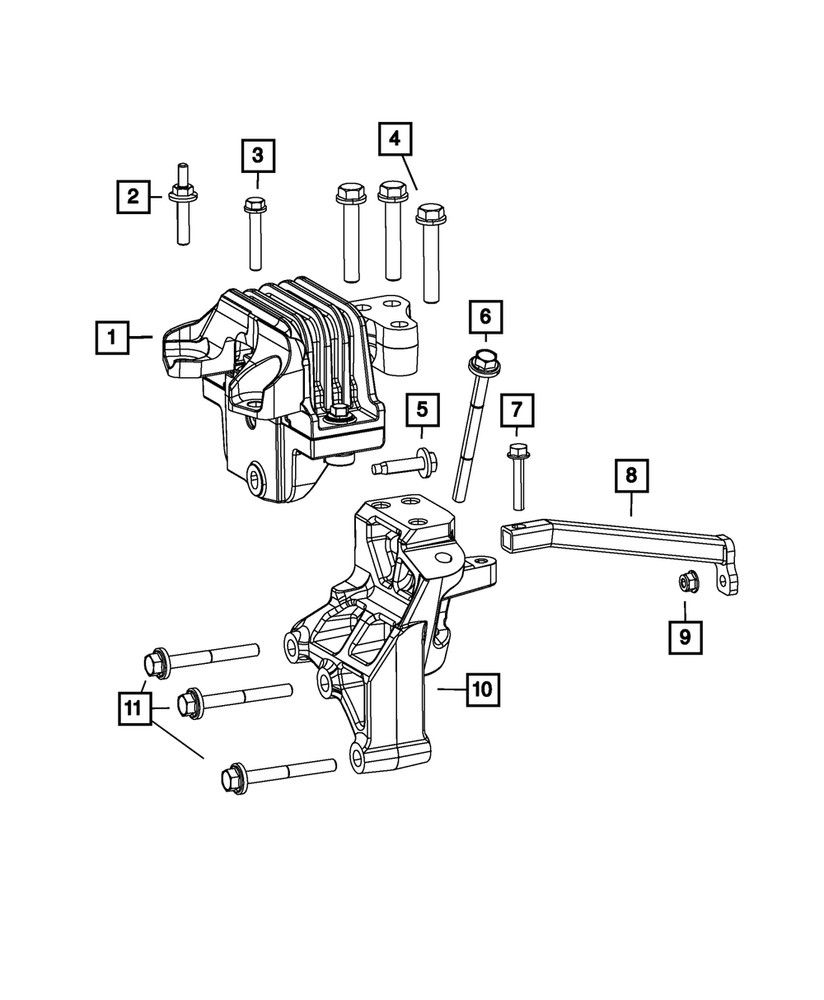 2
3
4
1
6
5
7
8
9
10
11