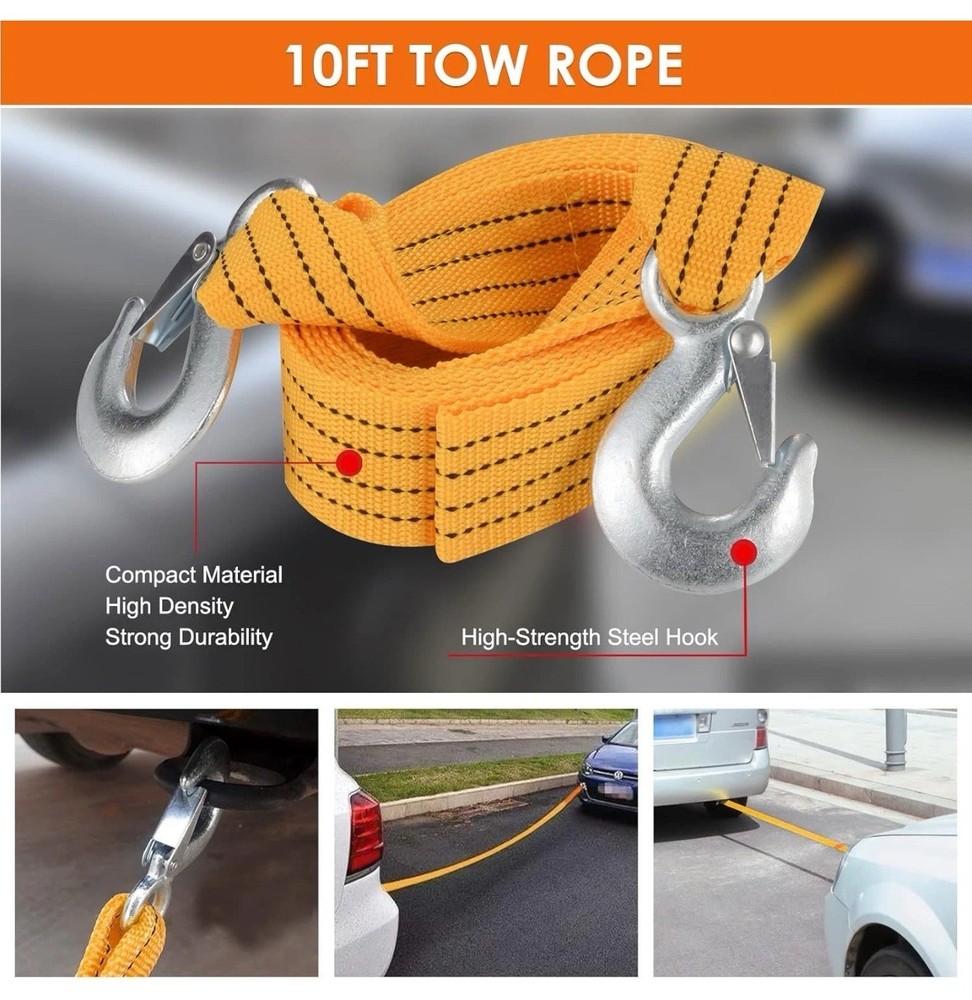 10FT TOW ROPE

Compact Material
High Density
Strong Durability

High-Strength Steel Hook