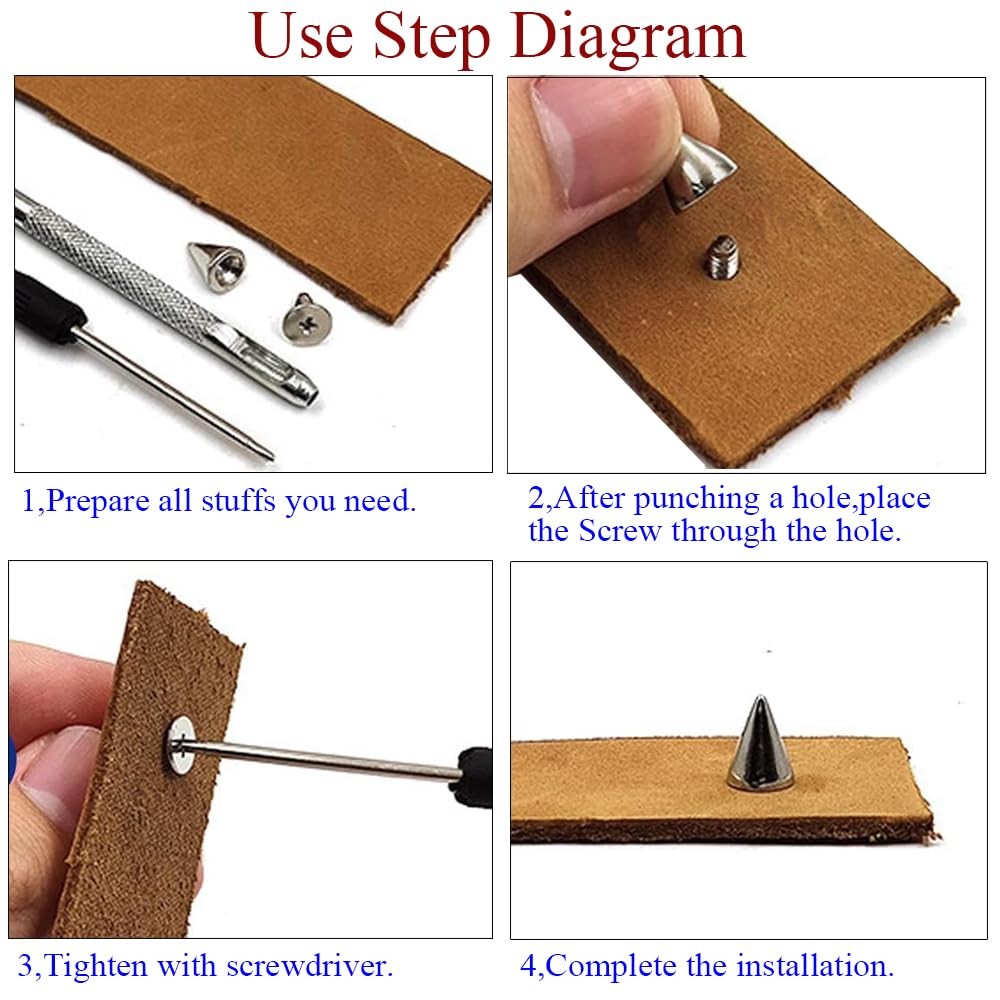 Use Step Diagram

1,Prepare all stuffs you need.

2,After punching a hole,place the Screw through the hole.

3,Tighten with screwdriver.

4,Complete the installation.