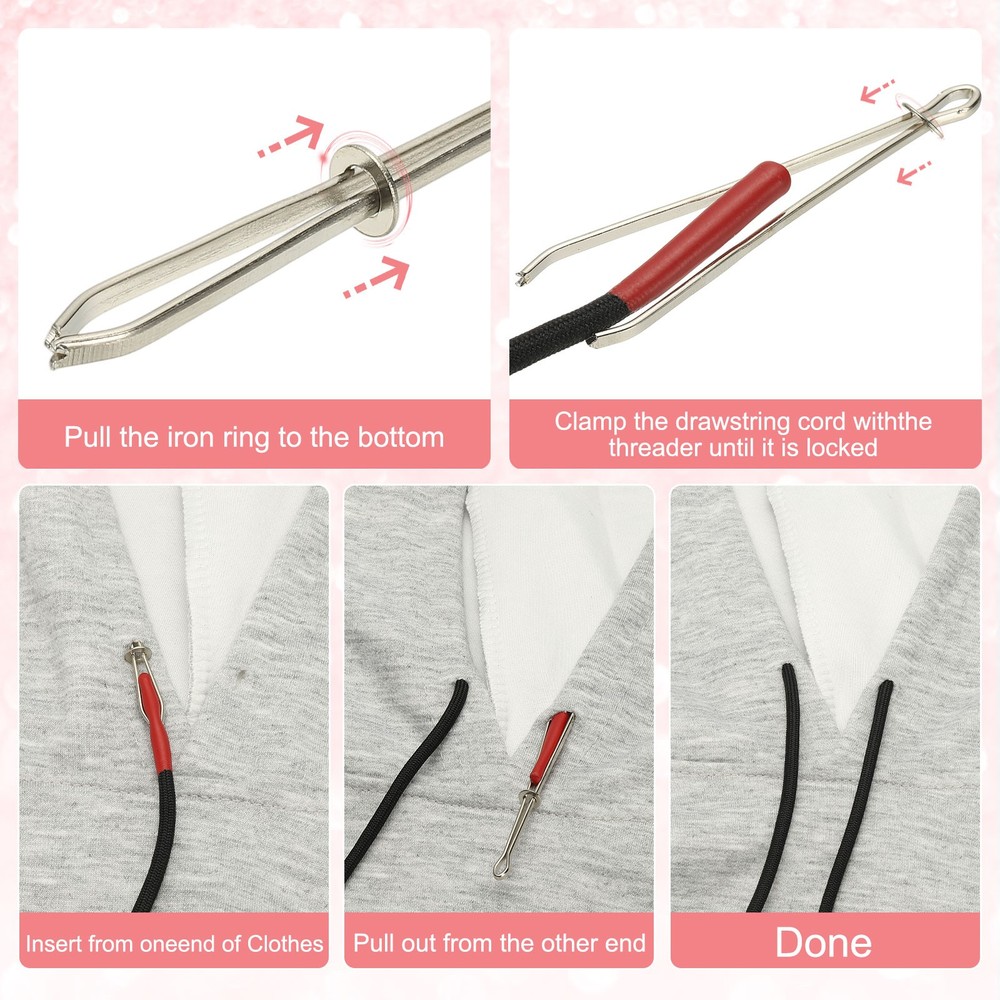 Pull the iron ring to the bottom

Clamp the drawstring cord withthe threader until it is locked

Insert from oneend of Clothes

Pull out from the other end

Done