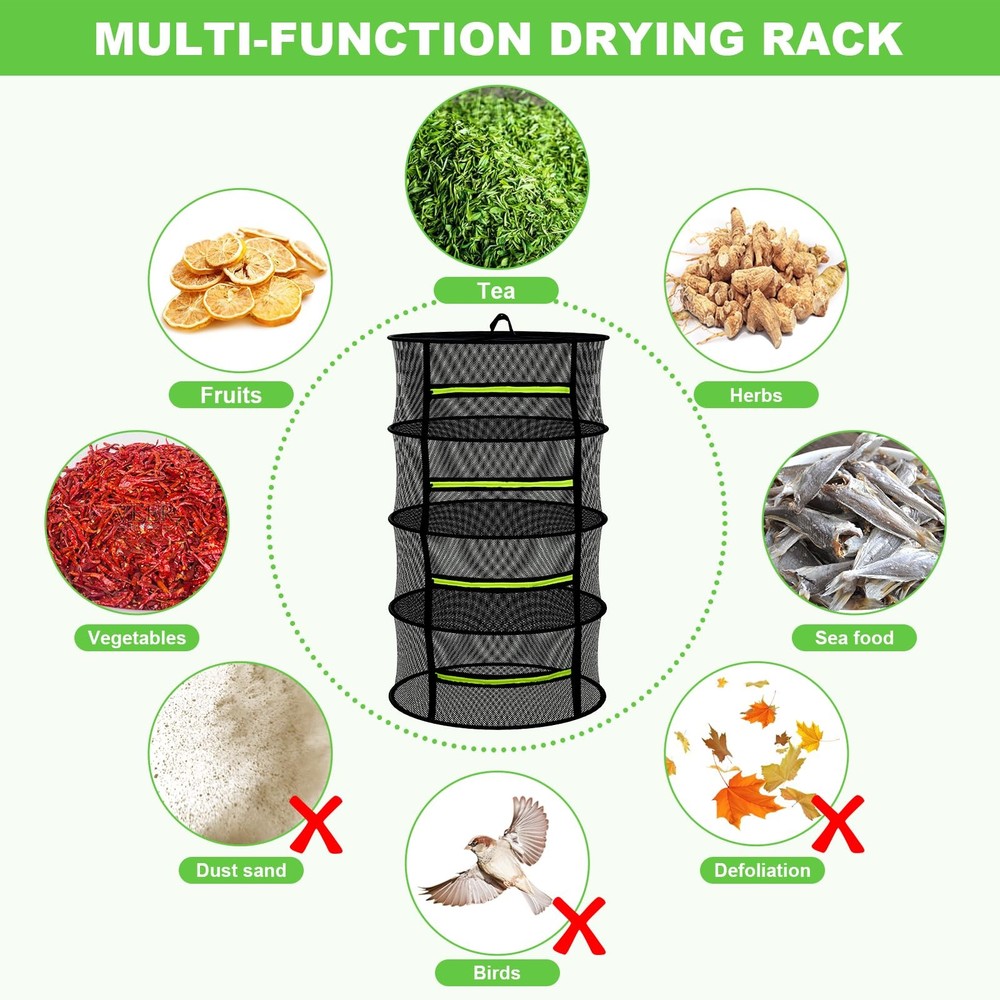 MULTI-FUNCTION DRYING RACK

Tea

Fruits

Herbs

Vegetables

Sea food

Dust sand

Defoliation

Birds