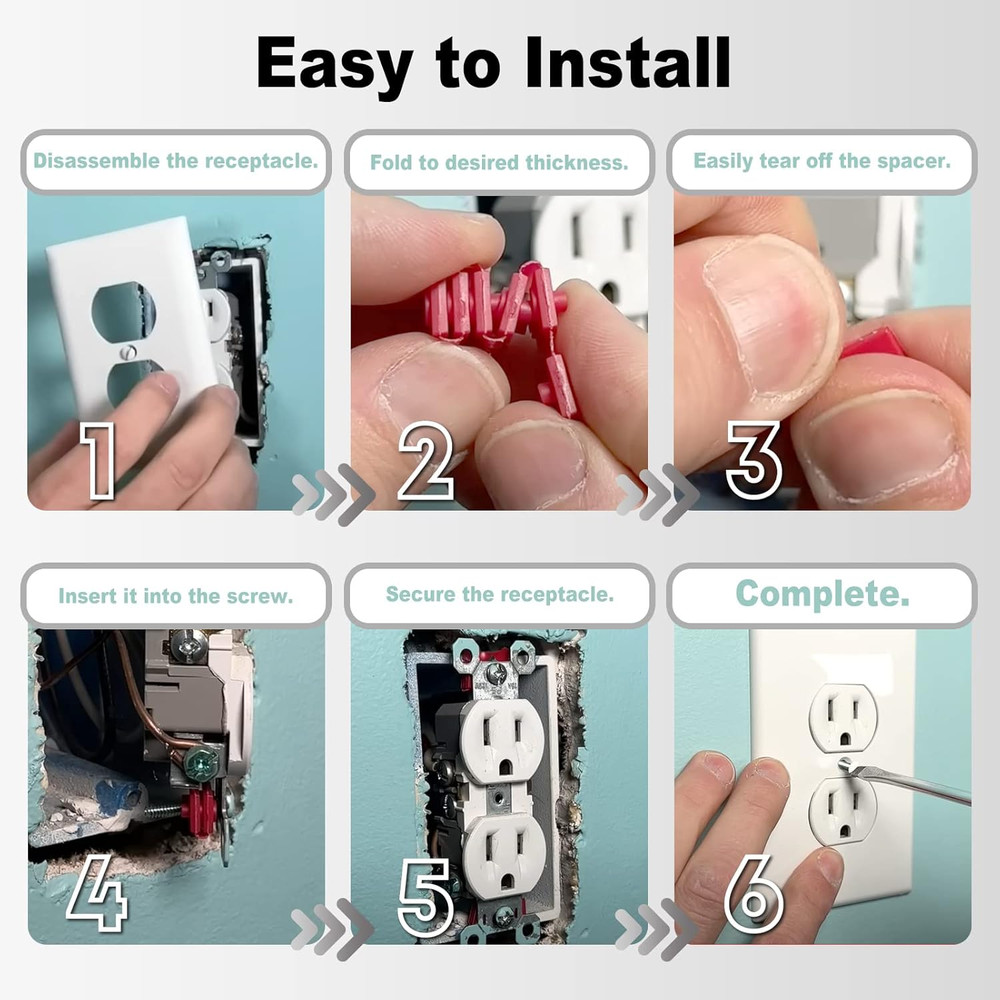 Easy to Install

Disassemble the receptacle.

1

Fold to desired thickness.

2

Easily tear off the spacer.

3

Insert it into the screw.

4

Secure the receptacle.

5

Complete.

6