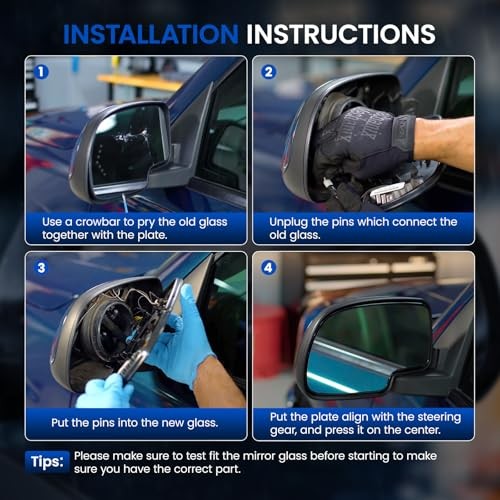 INSTALLATION INSTRUCTIONS

1

Use a crowbar to pry the old glass together with the plate.

2

Unplug the pins which connect the old glass.

3

Put the pins into the new glass.

4

Put the plate align with the steering gear, and press it on the center.

Tips: Please make sure to test fit the mirror glass before starting to make sure you have the correct part.