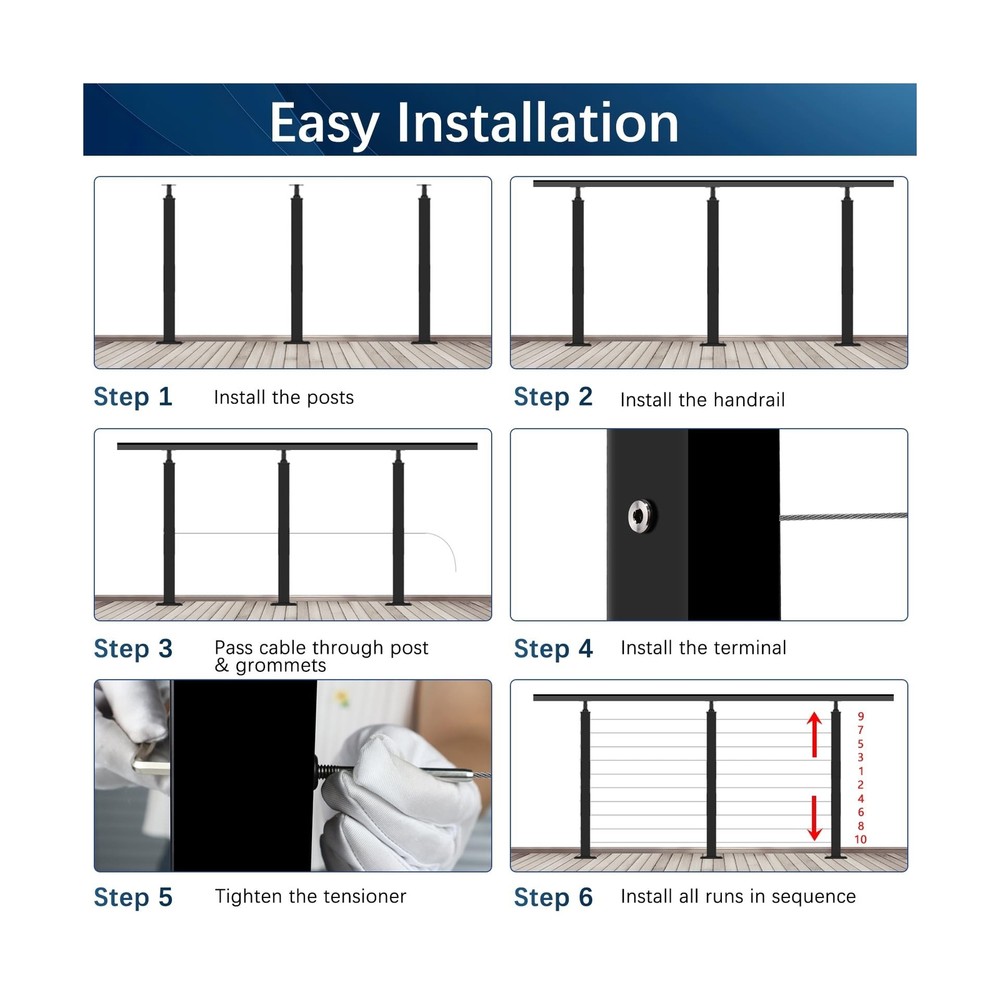 Easy Installation

Step 1 Install the posts

Step 2 Install the handrail

Step 3 Pass cable through post & grommets

Step 4 Install the terminal

Step 5 Tighten the tensioner

9
7
5
3
1
2
4
6
8
10

Step 6 Install all runs in sequence