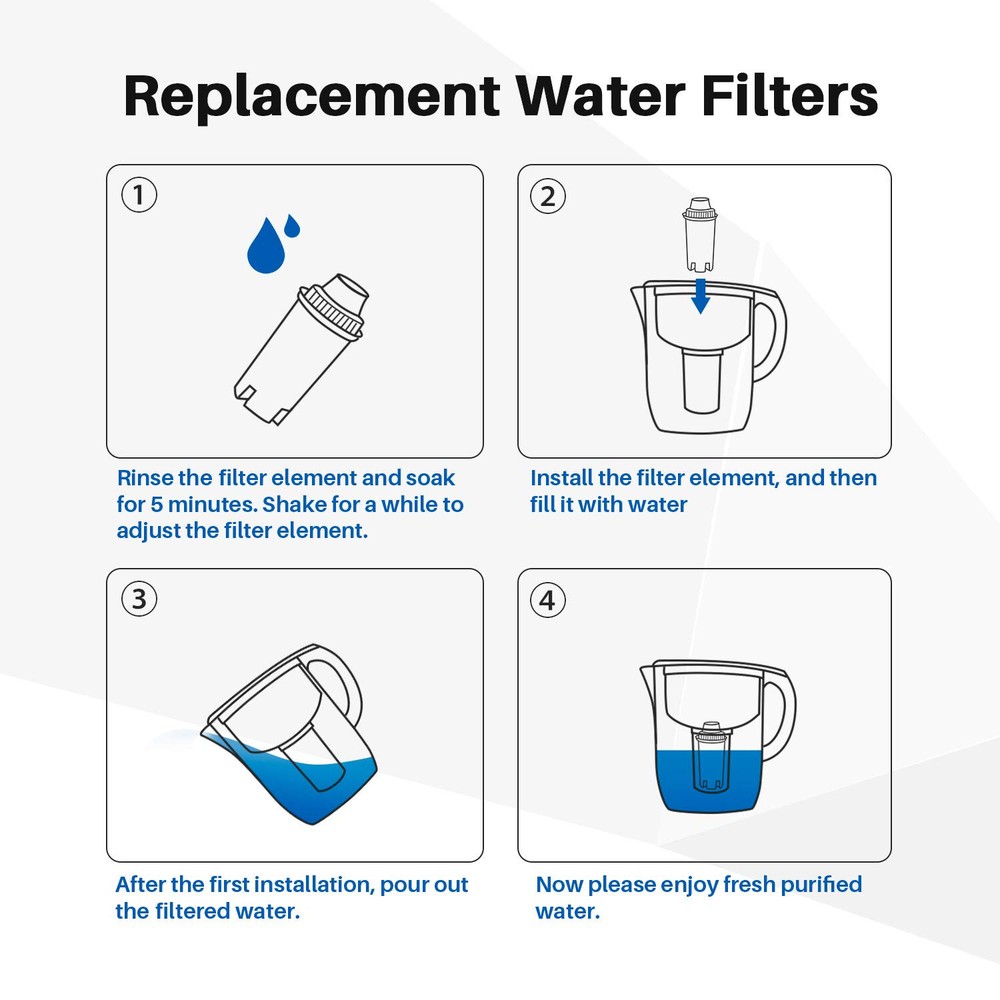 Replacement Water Filters

1

Rinse the filter element and soak for 5 minutes. Shake for a while to adjust the filter element.

2

Install the filter element, and then fill it with water

3

After the first installation, pour out the filtered water.

4

Now please enjoy fresh purified water.