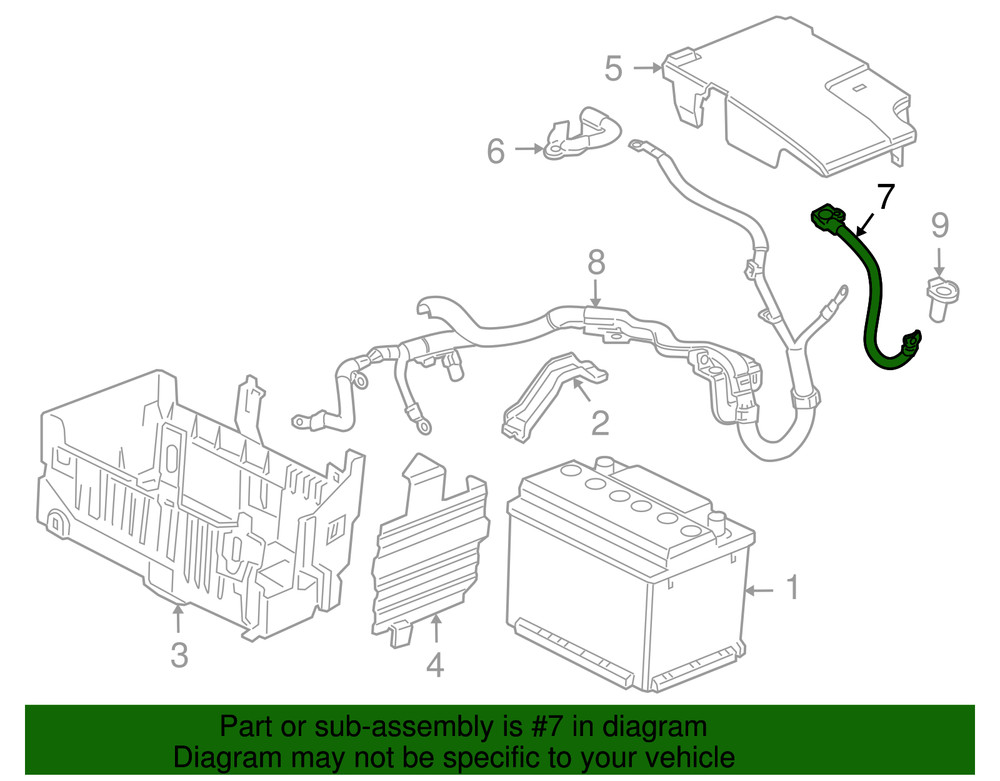 5
6
7
9
8
2
1
3
4

Part or sub-assembly is #7 in diagram
Diagram may not be specific to your vehicle