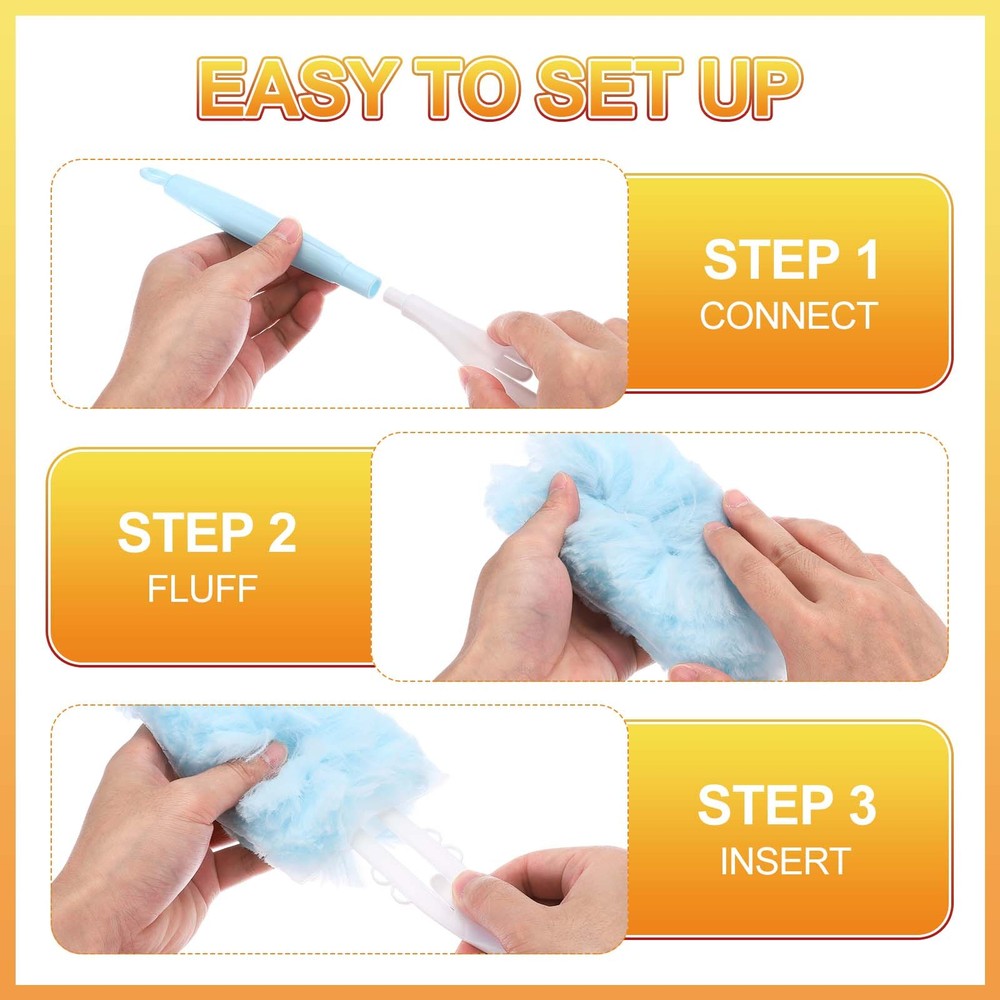 EASY TO SET UP

STEP 1
CONNECT

STEP 2
FLUFF

STEP 3
INSERT