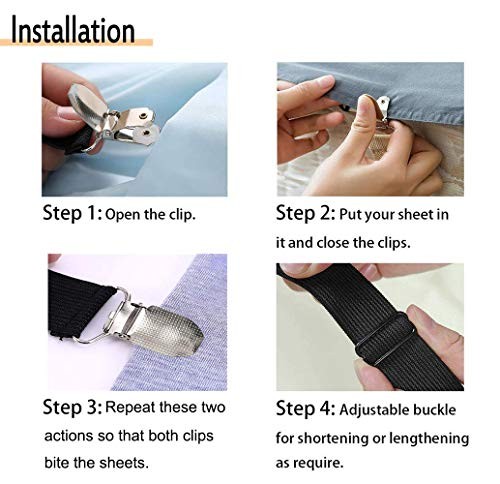 Installation

Step 1: Open the clip.

Step 2: Put your sheet in it and close the clips.

Step 3: Repeat these two actions so that both clips bite the sheets.

Step 4: Adjustable buckle for shortening or lengthening as require.