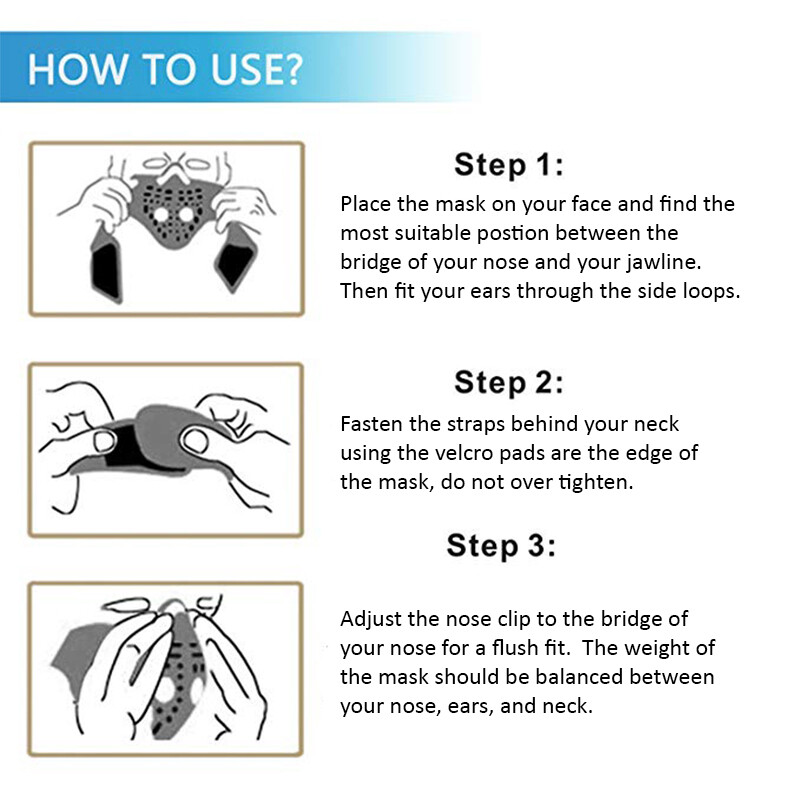 HOW TO USE?

Step 1:

Place the mask on your face and find the most suitable postion between the bridge of your nose and your jawline. Then fit your ears through the side loops.

Step 2:

Fasten the straps behind your neck using the velcro pads are the edge of the mask, do not over tighten.

Step 3:

Adjust the nose clip to the bridge of your nose for a flush fit. The weight of the mask should be balanced between your nose, ears, and neck.