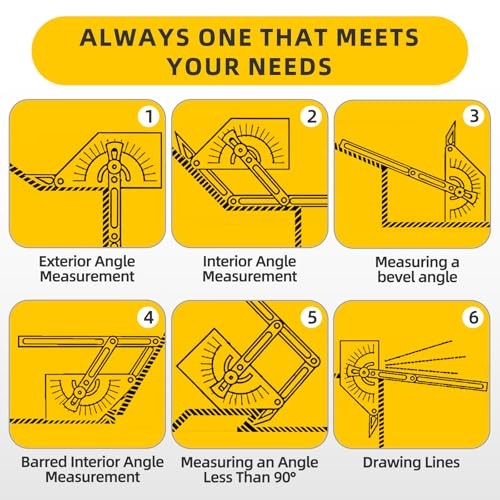 ALWAYS ONE THAT MEETS YOUR NEEDS

1

Exterior Angle Measurement

2

Interior Angle Measurement

3

Measuring a bevel angle

4

Barred Interior Angle Measurement

5

Measuring an Angle Less Than 90°

6

Drawing Lines