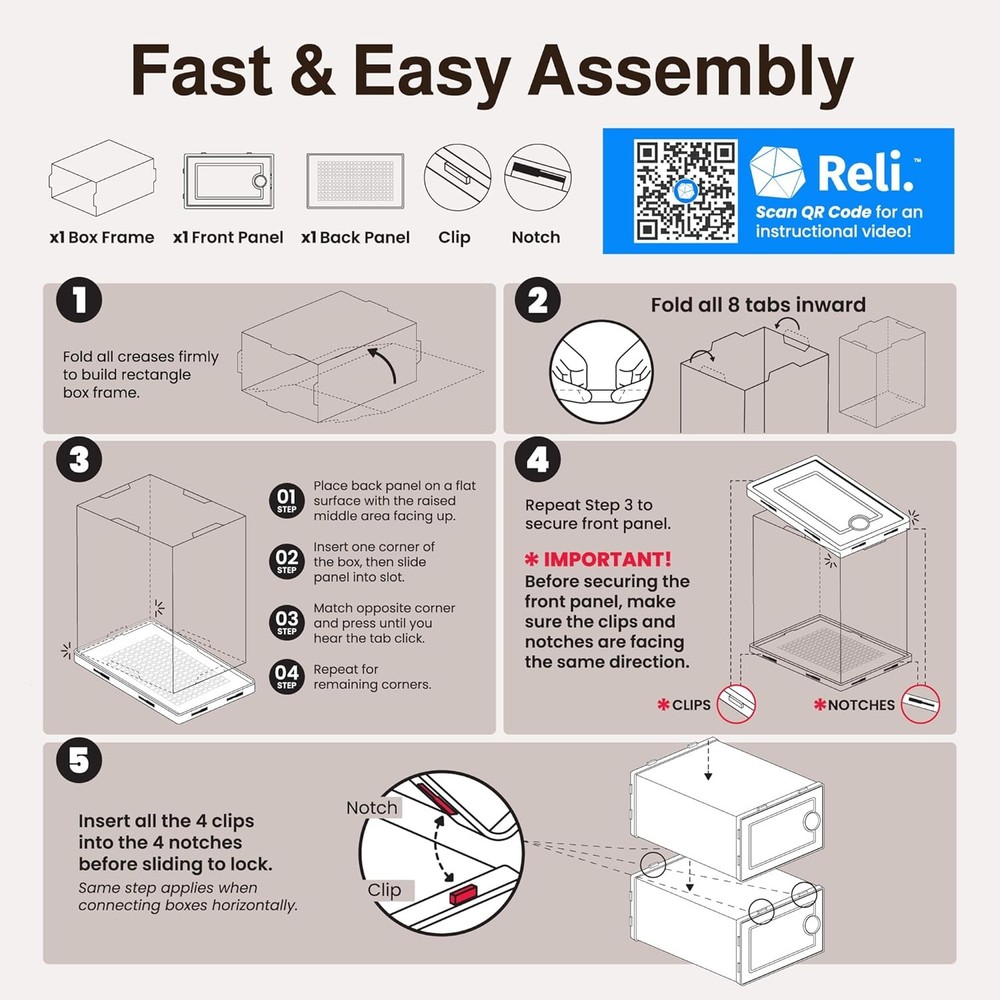 Fast & Easy Assembly

x1 Box Frame
x1 Front Panel
x1 Back Panel
Clip
Notch

Reli.™
Scan QR Code for an instructional video!

1
Fold all creases firmly to build rectangle box frame.

2
Fold all 8 tabs inward

3
01 STEP Place back panel on a flat surface with the raised middle area facing up.
02 STEP Insert one corner of the box, then slide panel into slot.
03 STEP Match opposite corner and press until you hear the tab click.
04 STEP Repeat for remaining corners.

4
Repeat Step 3 to secure front panel.
* IMPORTANT!
Before securing the front panel, make sure the clips and notches are facing the same direction.
*CLIPS
*NOTCHES

5
Insert all the 4 clips into the 4 notches before sliding to lock.
Same step applies when connecting boxes horizontally.
Notch
Clip