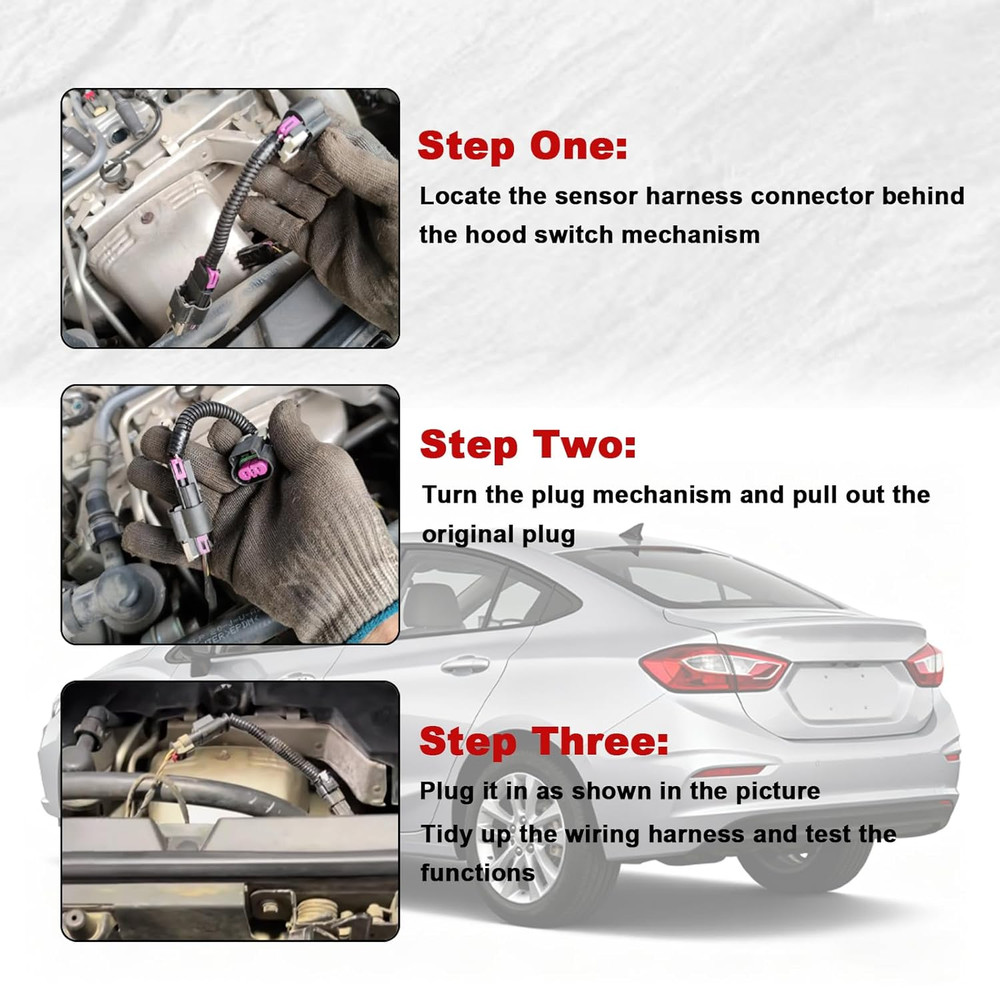 Step One:
Locate the sensor harness connector behind the hood switch mechanism

Step Two:
Turn the plug mechanism and pull out the original plug

Step Three:
Plug it in as shown in the picture
Tidy up the wiring harness and test the functions