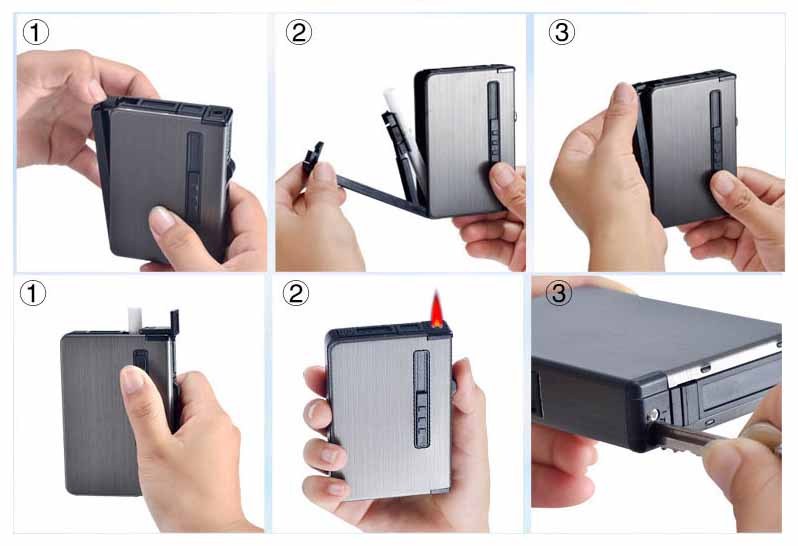 ①
②
③
①
②
③