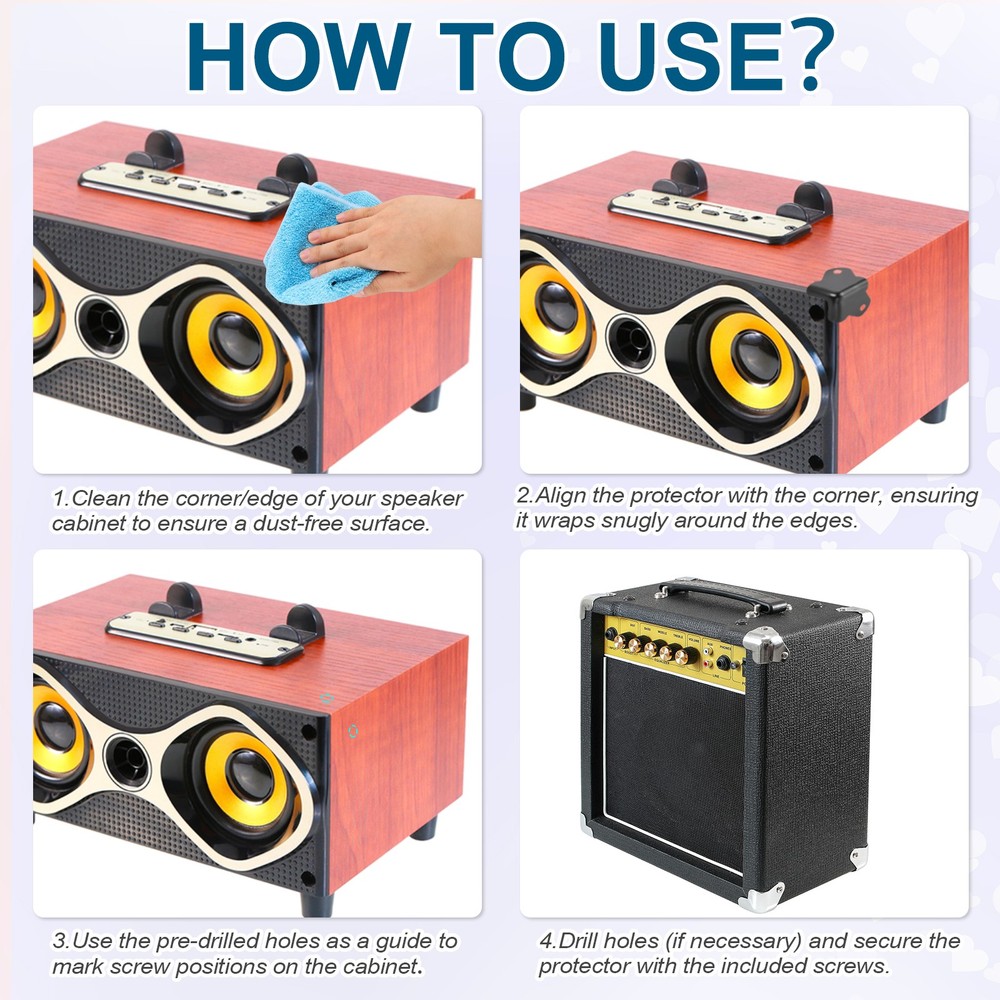 HOW TO USE?

1.Clean the corner/edge of your speaker cabinet to ensure a dust-free surface.

2.Align the protector with the corner, ensuring it wraps snugly around the edges.

3.Use the pre-drilled holes as a guide to mark screw positions on the cabinet.

4.Drill holes (if necessary) and secure the protector with the included screws.