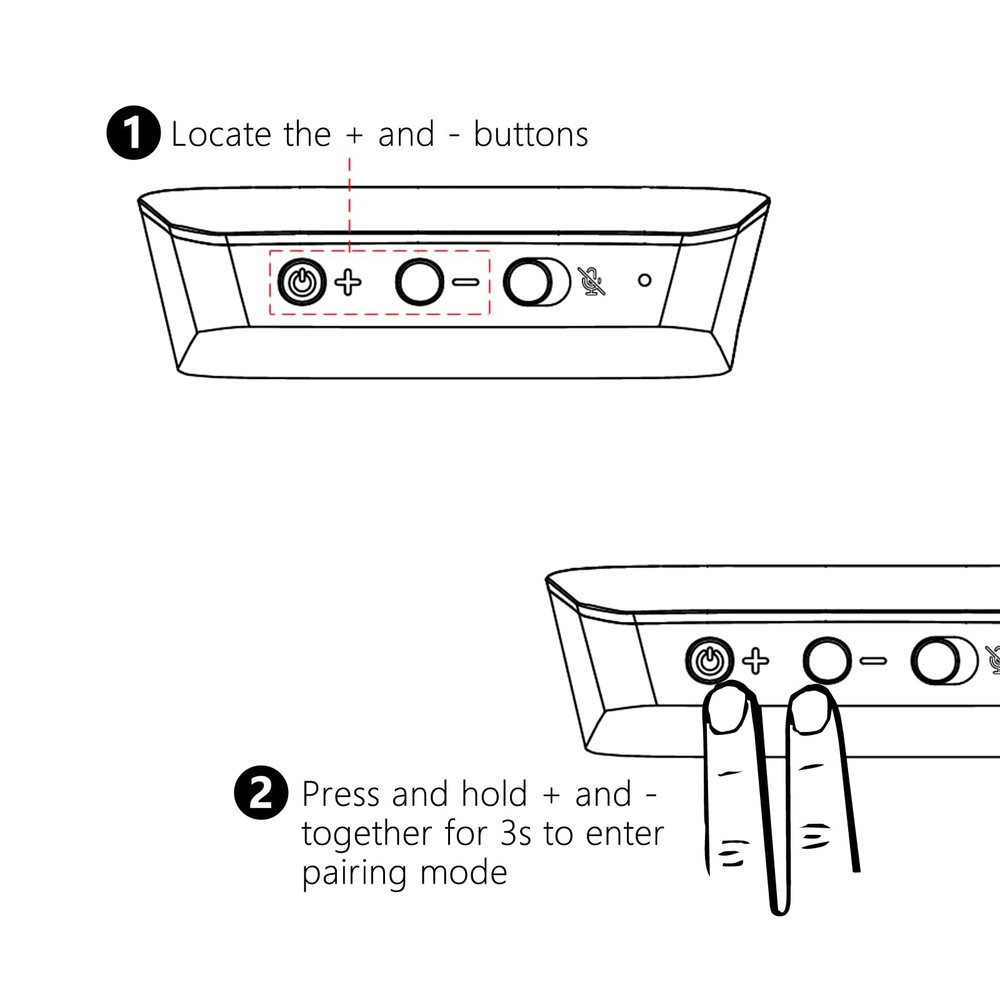 1 Locate the + and - buttons

+ −

+ −

2 Press and hold + and - together for 3s to enter pairing mode