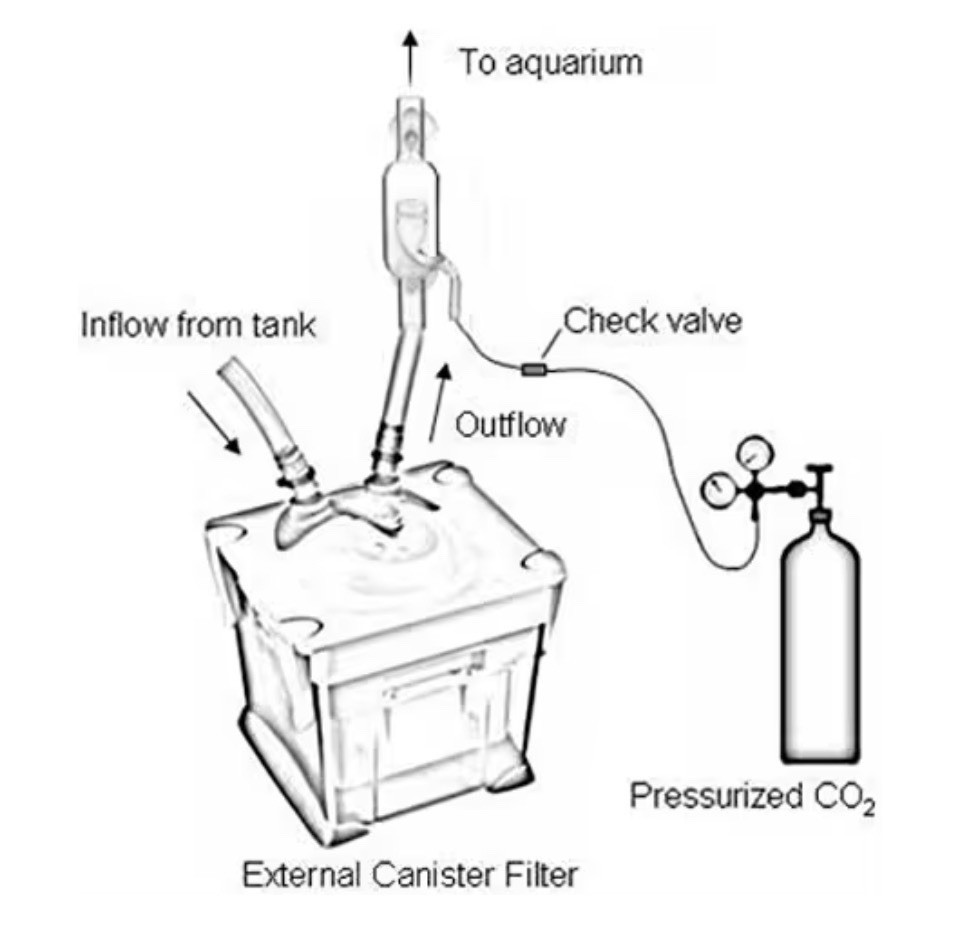 To aquarium

Inflow from tank

Check valve

Outflow

Pressurized $CO_2$

External Canister Filter